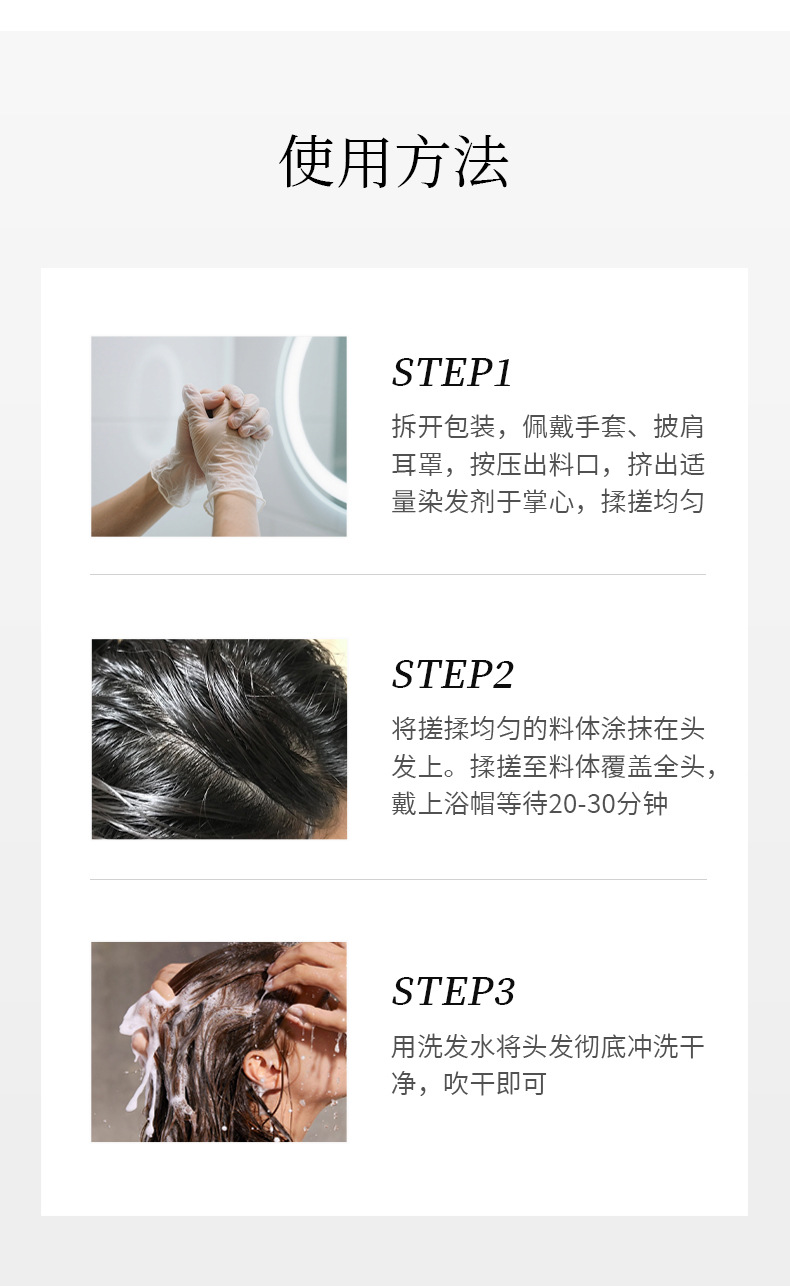 使用方法

STEP1

拆开包装，佩戴手套、披肩耳罩，按压出料口，挤出适量染发剂于掌心，揉搓均匀

STEP2

将搓揉均匀的料体涂抹在头发上。揉搓至料体覆盖全头，戴上浴帽等待20-30分钟

STEP3

用洗发水将头发彻底冲洗干净，吹干即可