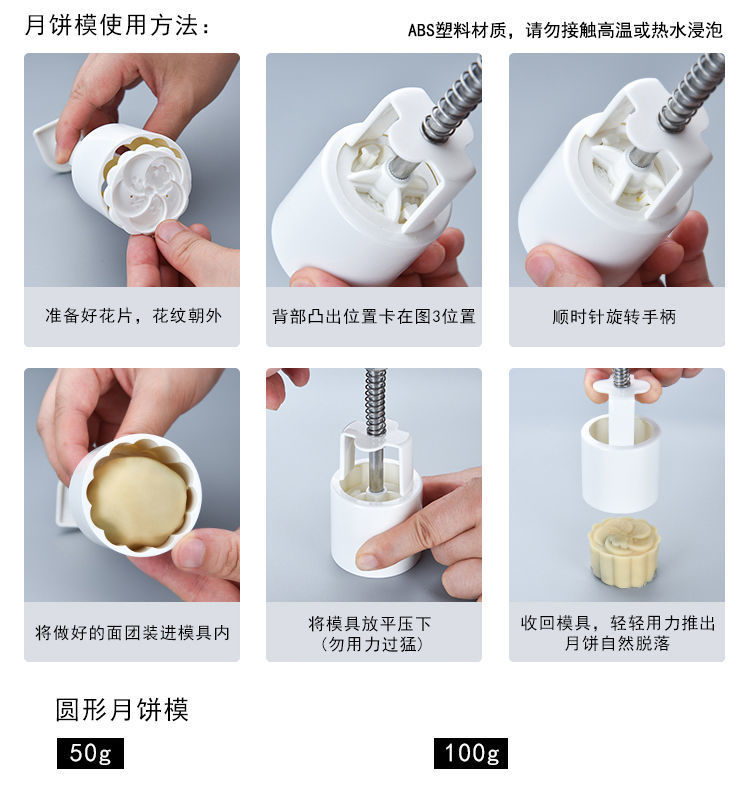 月饼模使用方法：

ABS塑料材质，请勿接触高温或热水浸泡

准备好花片，花纹朝外

背部凸出位置卡在图3位置

顺时针旋转手柄

将做好的面团装进模具内

将模具放平压下
（勿用力过猛）

收回模具，轻轻用力推出
月饼自然脱落

圆形月饼模

50g

100g