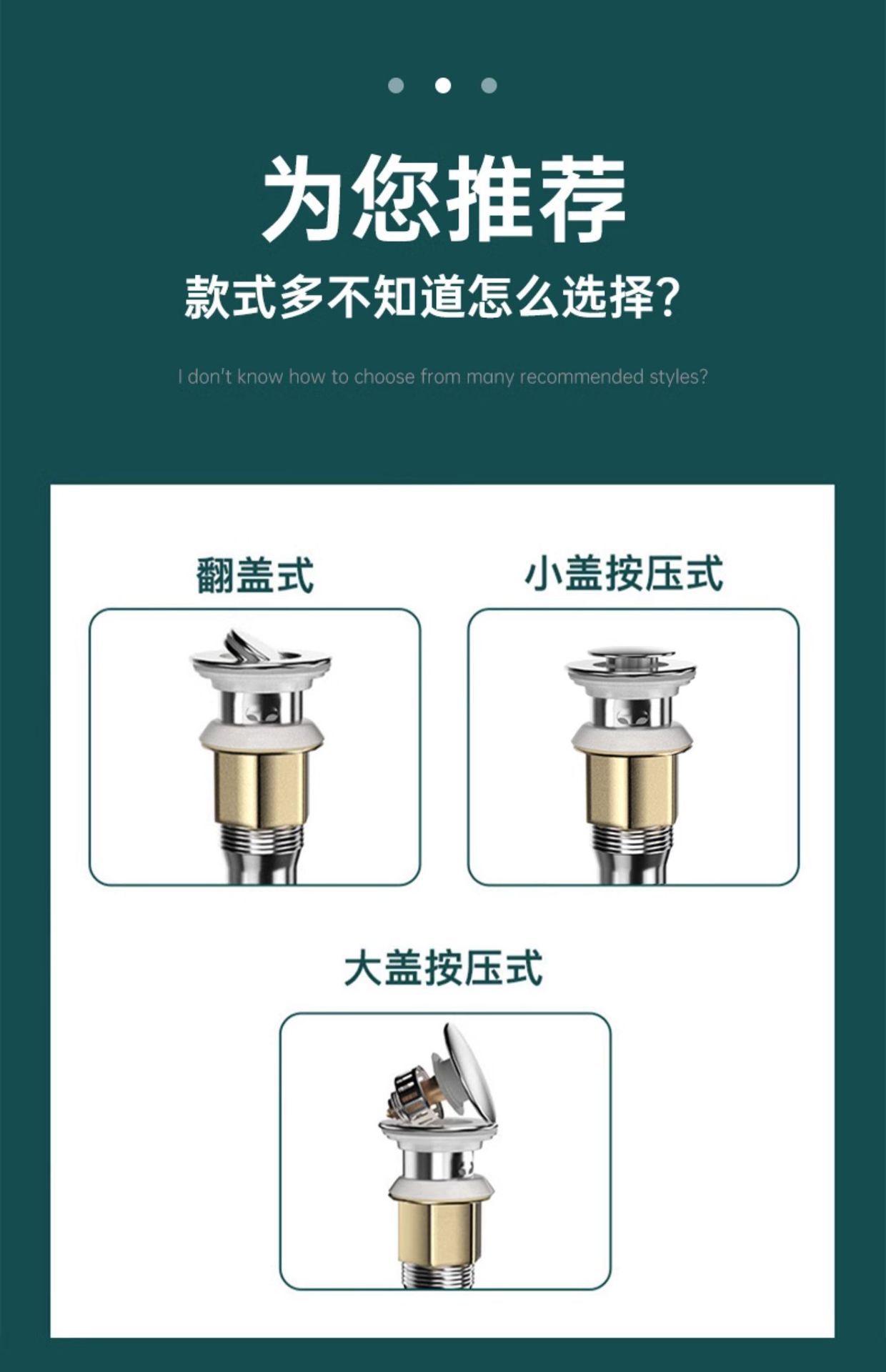 为您推荐

款式多不知道怎么选择?

I don't know how to choose from many recommended styles?

翻盖式

小盖按压式

大盖按压式