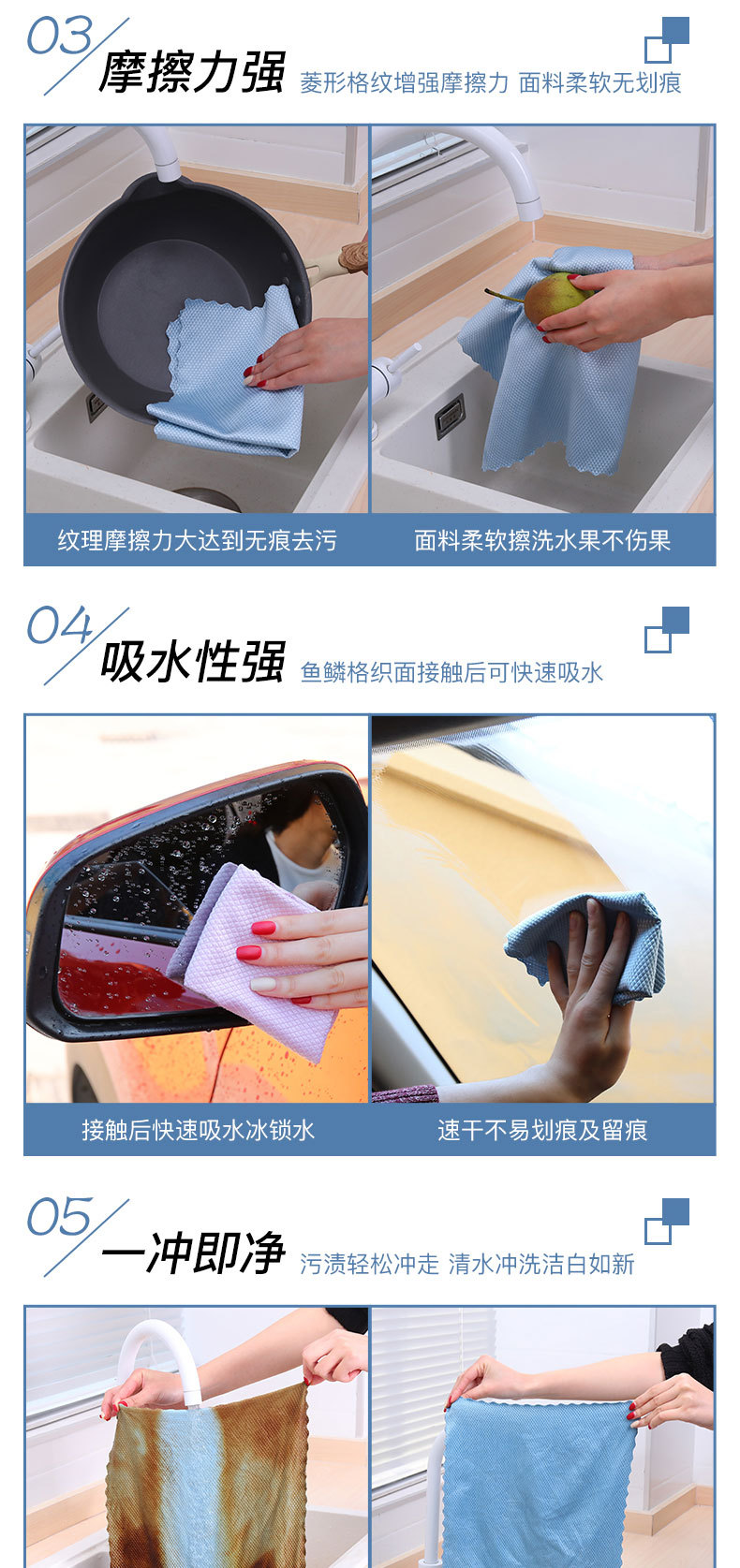 03 摩擦力强 菱形格纹增强摩擦力 面料柔软无划痕

纹理摩擦力大达到无痕去污

面料柔软擦洗水果不伤果

04 吸水性强 鱼鳞格织面接触后可快速吸水

接触后快速吸水冰锁水

速干不易划痕及留痕

05 一冲即净 污渍轻松冲走 清水冲洗洁白如新