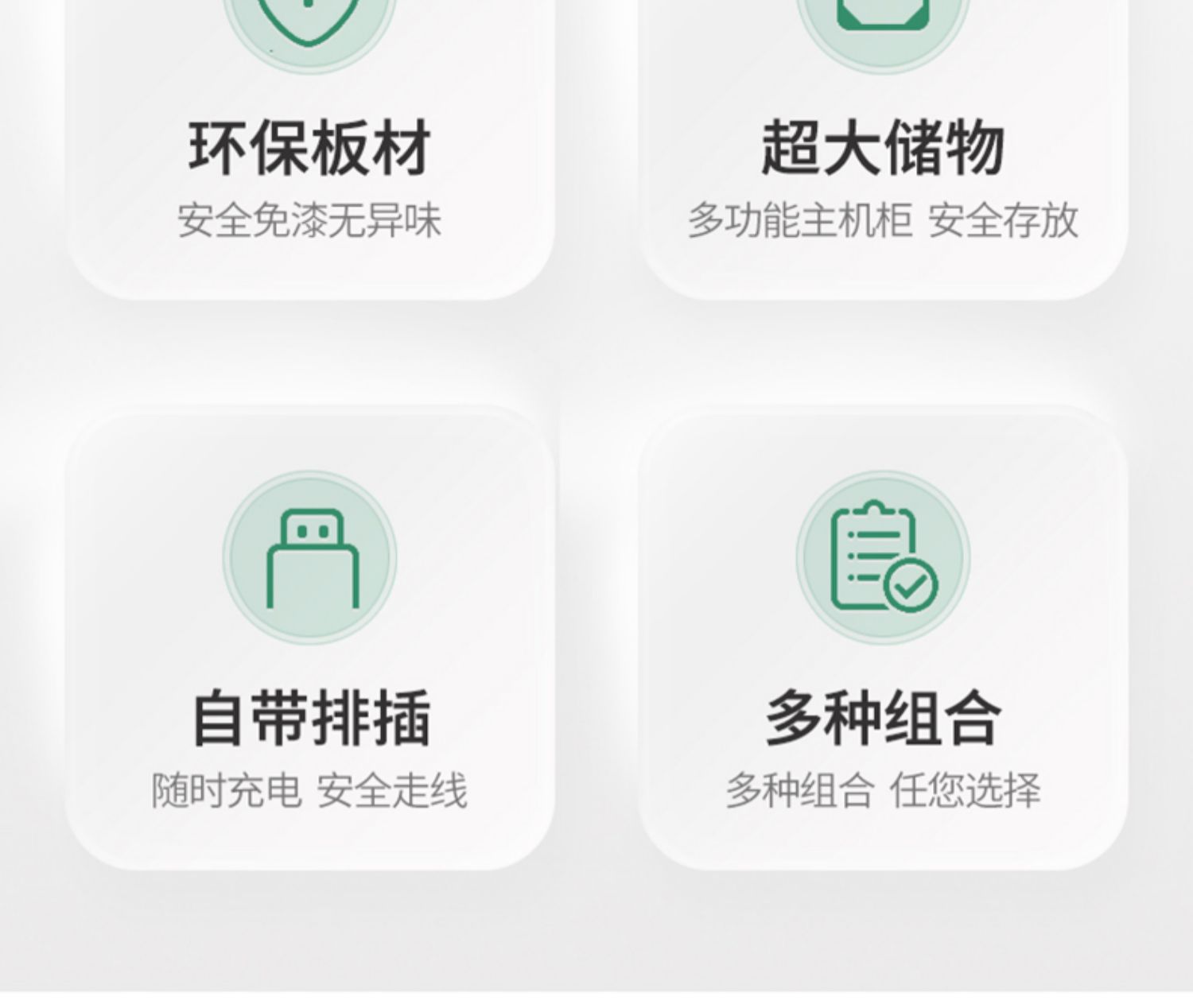 环保板材

安全免漆无异味

超大储物

多功能主机柜 安全存放

自带排插

随时充电 安全走线

多种组合

多种组合 任您选择