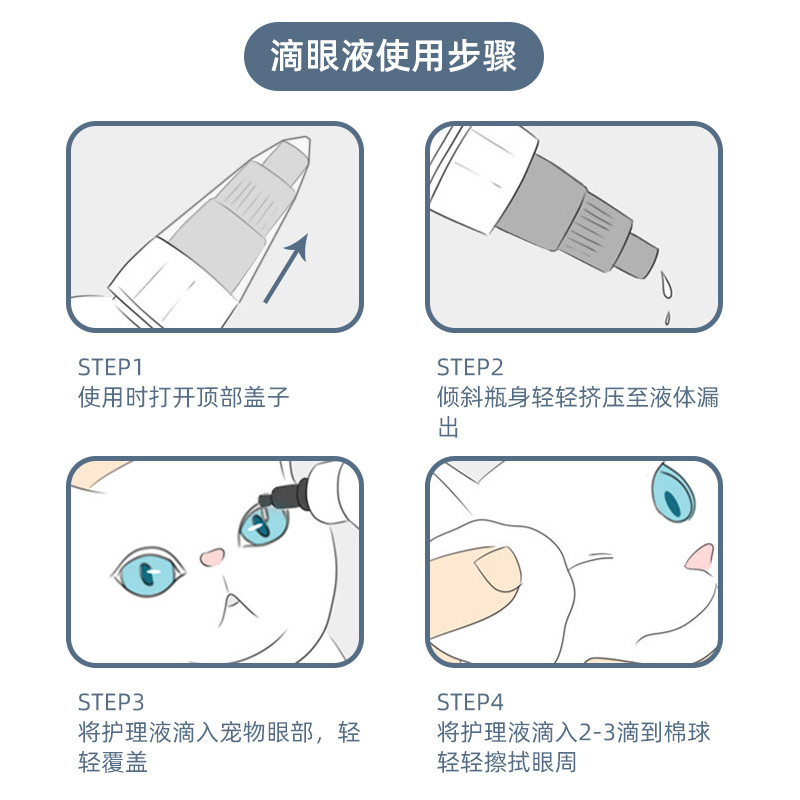 滴眼液使用步骤

STEP1
使用时打开顶部盖子

STEP2
倾斜瓶身轻轻挤压至液体漏出

STEP3
将护理液滴入宠物眼部，轻轻覆盖

STEP4
将护理液滴入2-3滴到棉球轻轻擦拭眼周