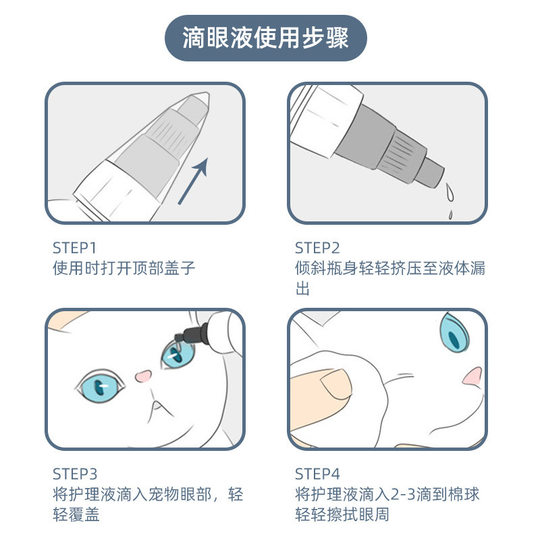 滴眼液使用步骤

STEP1
使用时打开顶部盖子

STEP2
倾斜瓶身轻轻挤压至液体漏出

STEP3
将护理液滴入宠物眼部，轻轻覆盖

STEP4
将护理液滴入2-3滴到棉球轻轻擦拭眼周