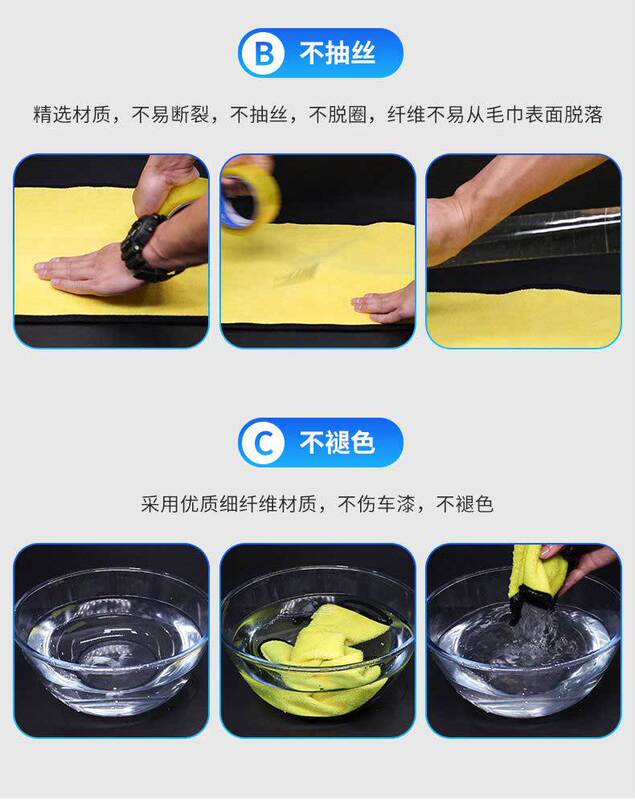 B 不抽丝

精选材质，不易断裂，不抽丝，不脱圈，纤维不易从毛巾表面脱落

C 不褪色

采用优质细纤维材质，不伤车漆，不褪色