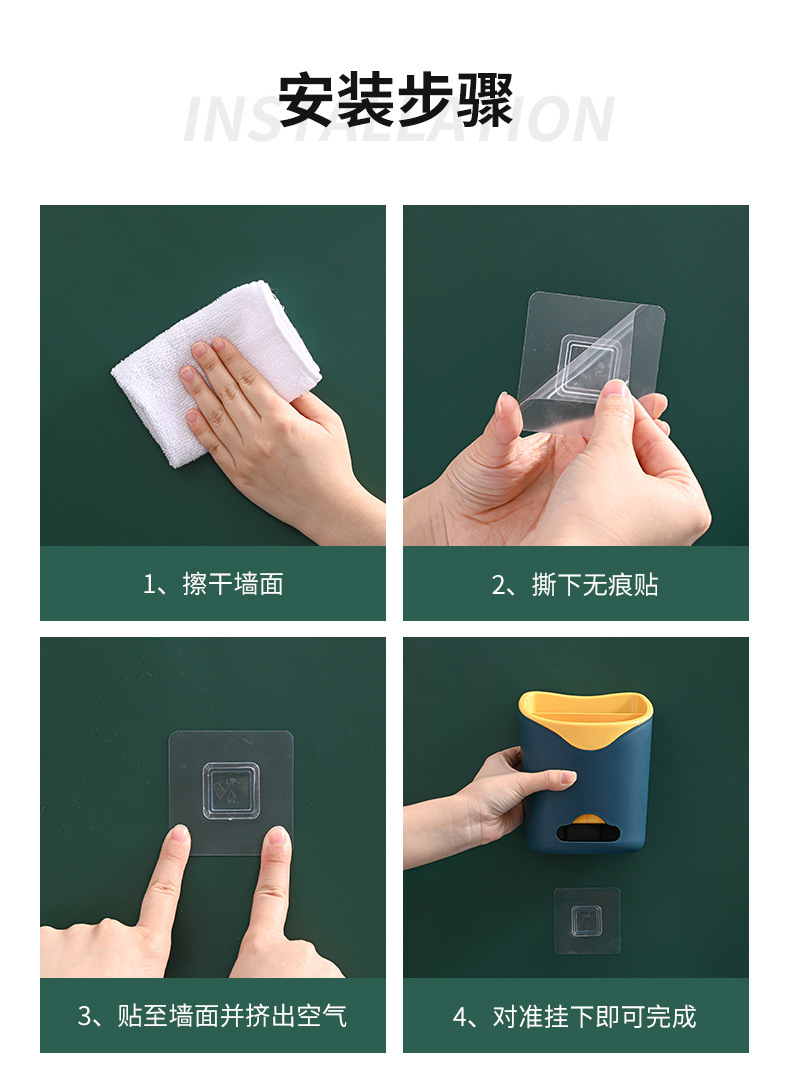 安装步骤
INSTALLATION

1、擦干墙面

2、撕下无痕贴

3、贴至墙面并挤出空气

4、对准挂下即可完成