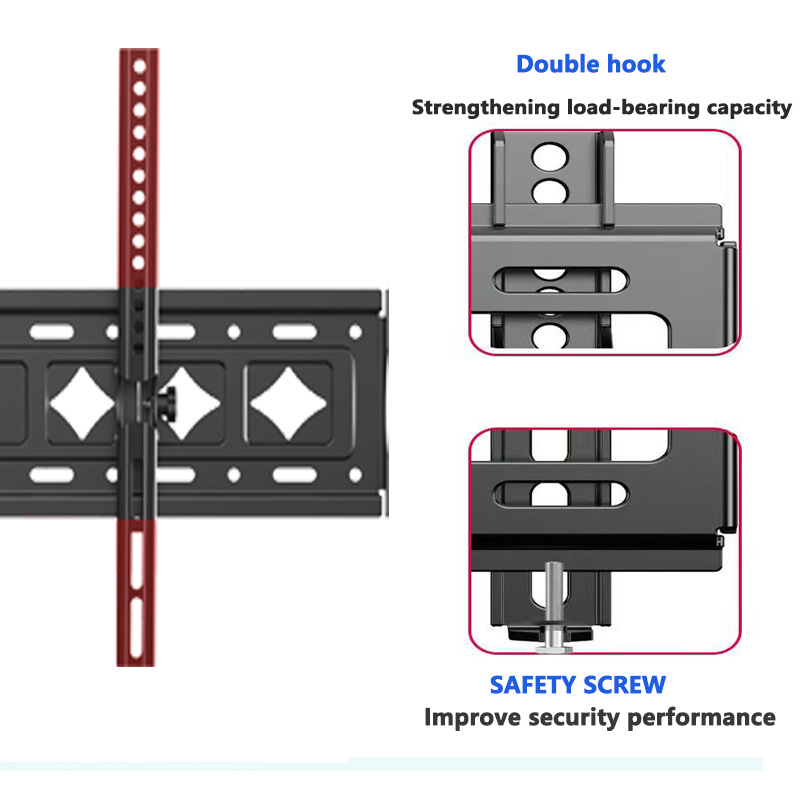 Double hook

Strengthening load-bearing capacity

SAFETY SCREW

Improve security performance