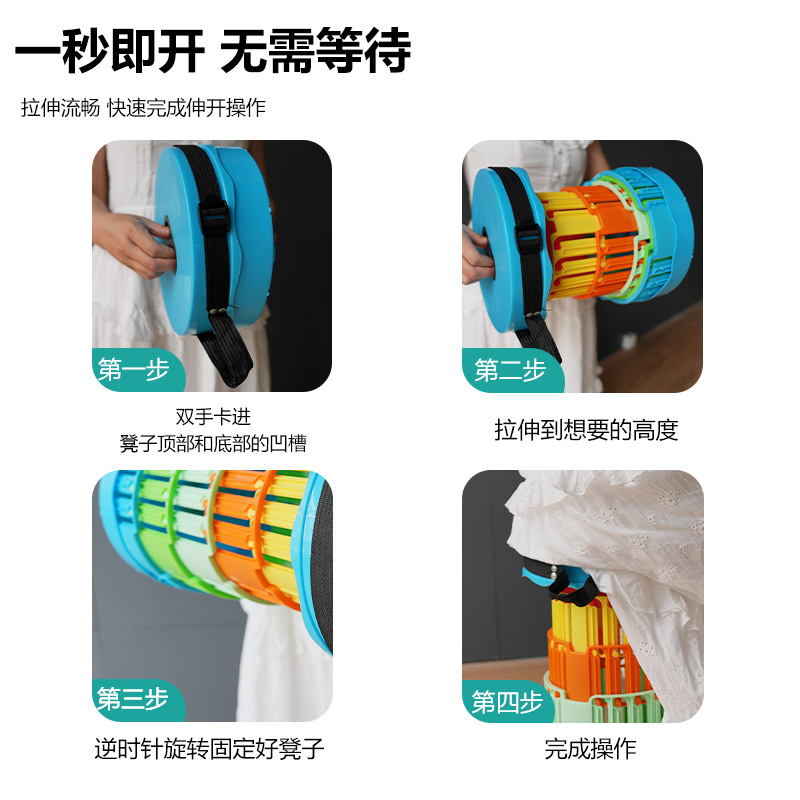 一秒即开 无需等待

拉伸流畅 快速完成伸开操作

第一步

双手卡进
凳子顶部和底部的凹槽

第二步

拉伸到想要的高度

第三步

逆时针旋转固定好凳子

第四步

完成操作