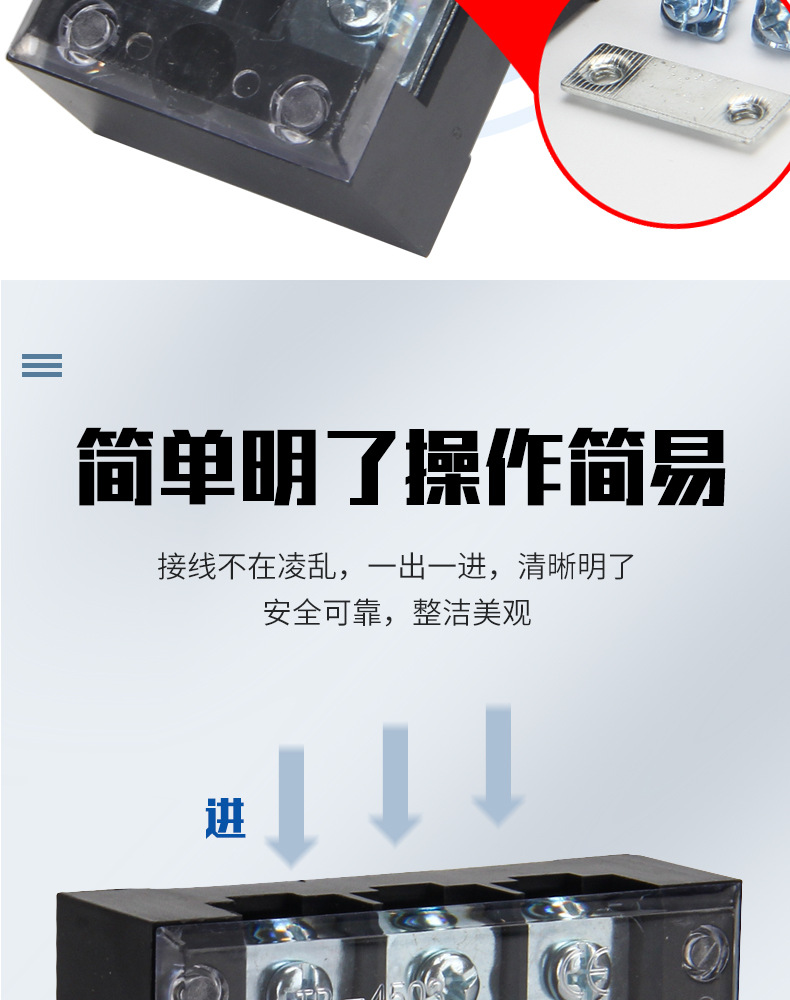 简单明了操作简易

接线不在凌乱，一出一进，清晰明了
安全可靠，整洁美观

进