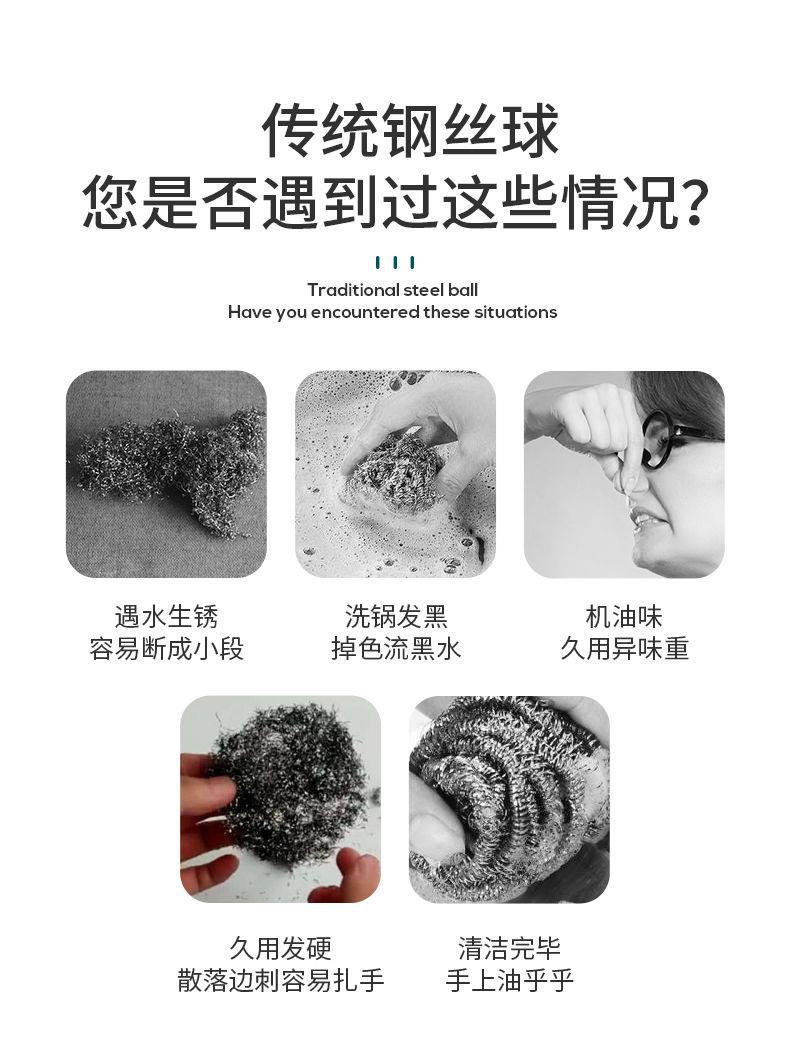 传统钢丝球
您是否遇到过这些情况?

Traditional steel ball
Have you encountered these situations

遇水生锈
容易断成小段

洗锅发黑
掉色流黑水

机油味
久用异味重

久用发硬
散落边刺容易扎手

清洁完毕
手上油乎乎