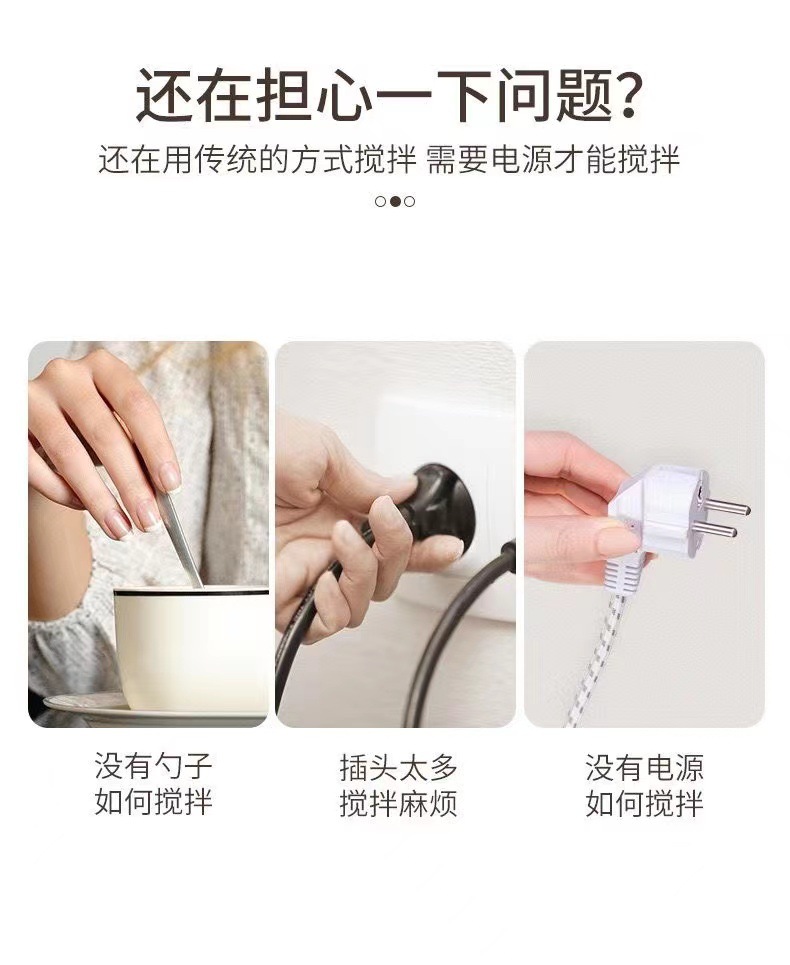 还在担心一下问题？

还在用传统的方式搅拌 需要电源才能搅拌

没有勺子
如何搅拌

插头太多
搅拌麻烦

没有电源
如何搅拌