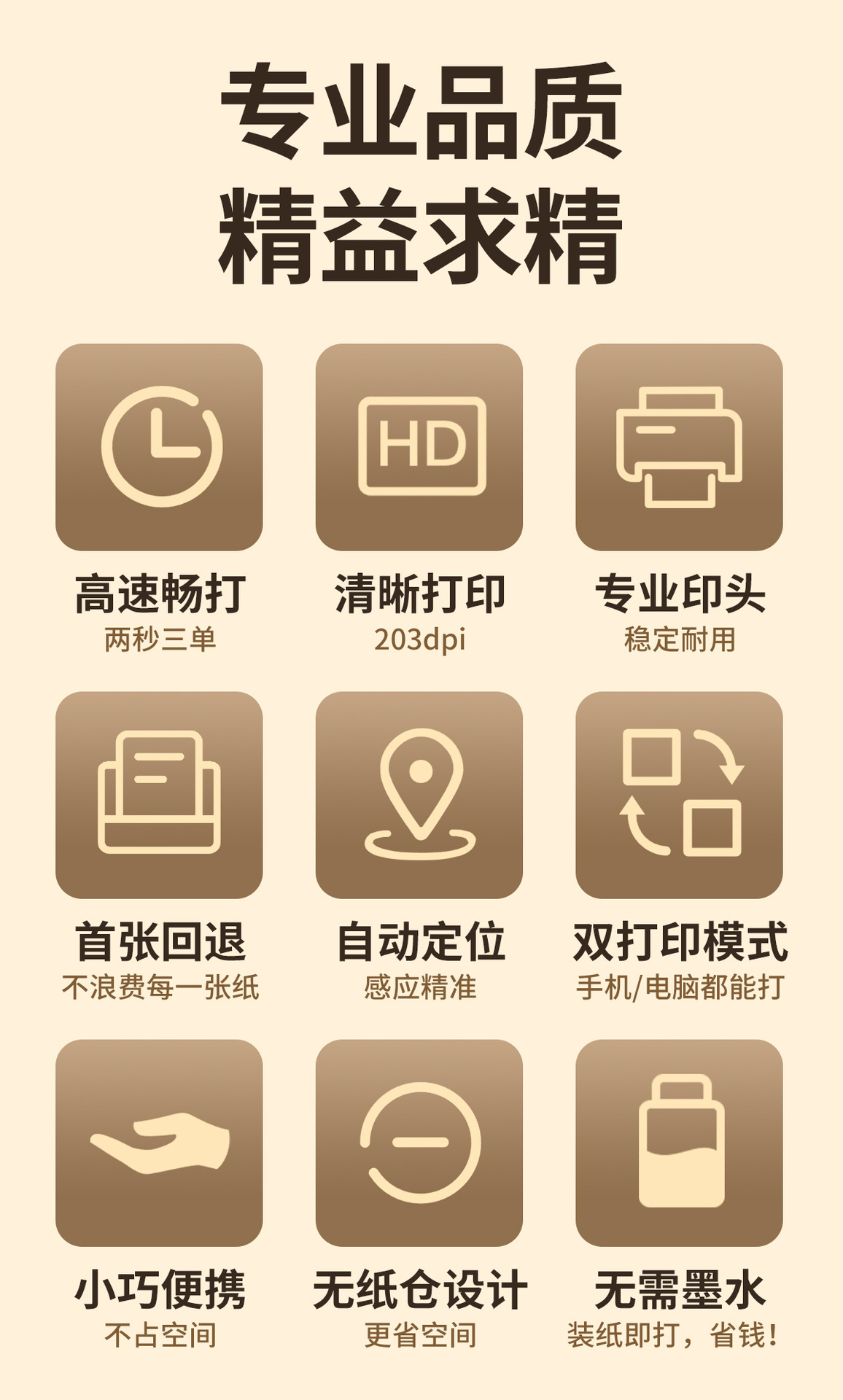 专业品质
精益求精

HD

高速畅打
两秒三单

清晰打印
203dpi

专业印头
稳定耐用

首张回退
不浪费每一张纸

自动定位
感应精准

双打印模式
手机/电脑都能打

小巧便携
不占空间

无纸仓设计
更省空间

无需墨水
装纸即打，省钱！