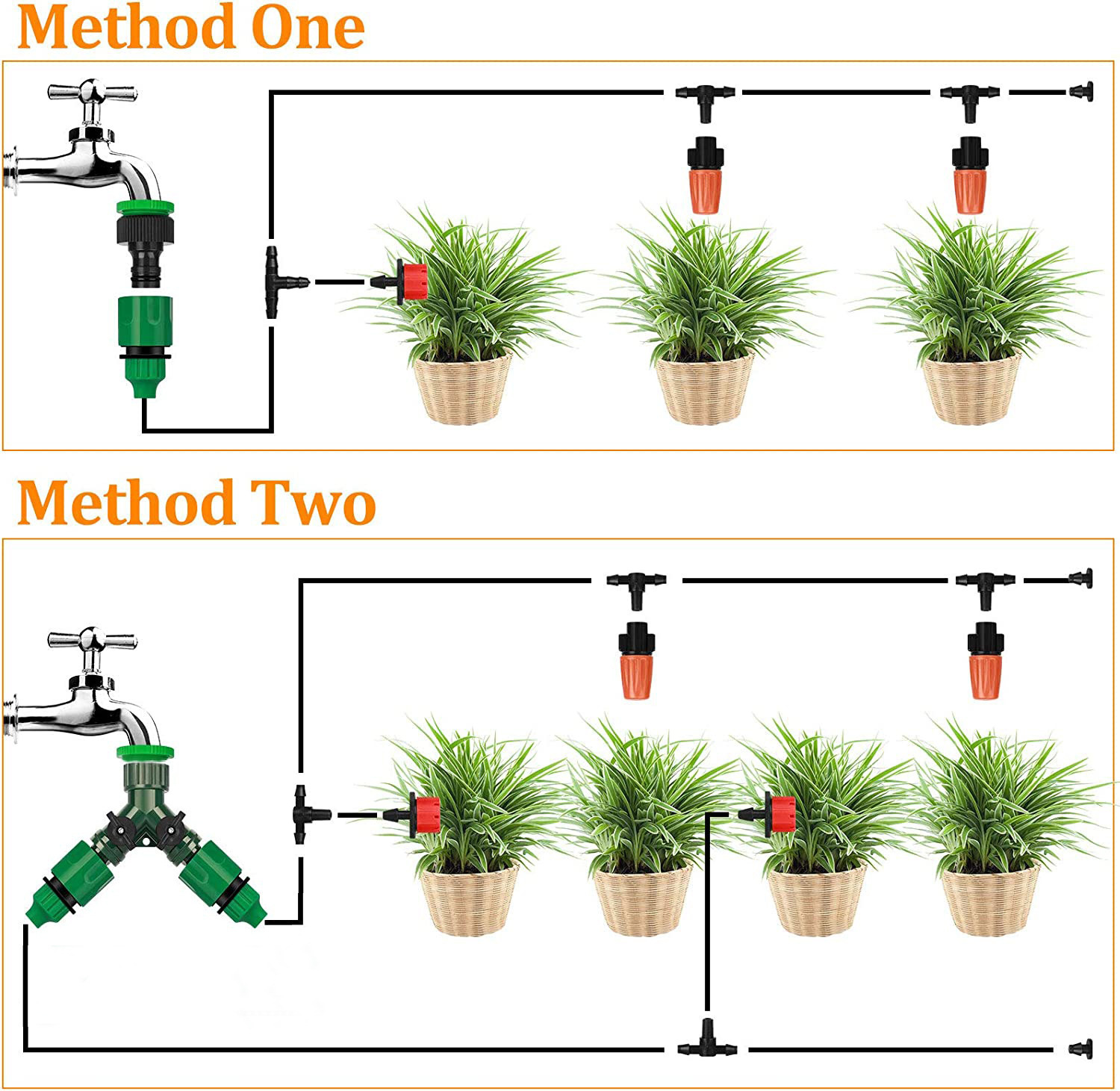 Method One

Method Two