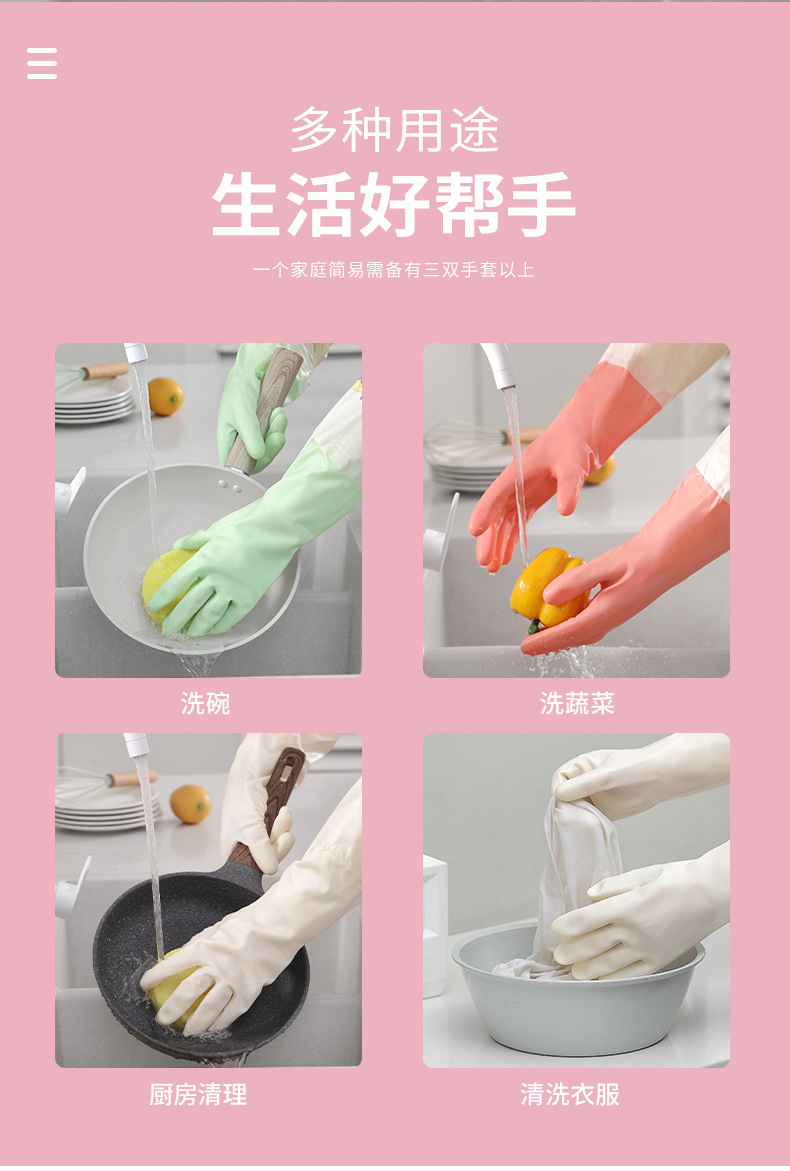 多种用途
生活好帮手
一个家庭简易需备有三双手套以上

洗碗

洗蔬菜

厨房清理

清洗衣服