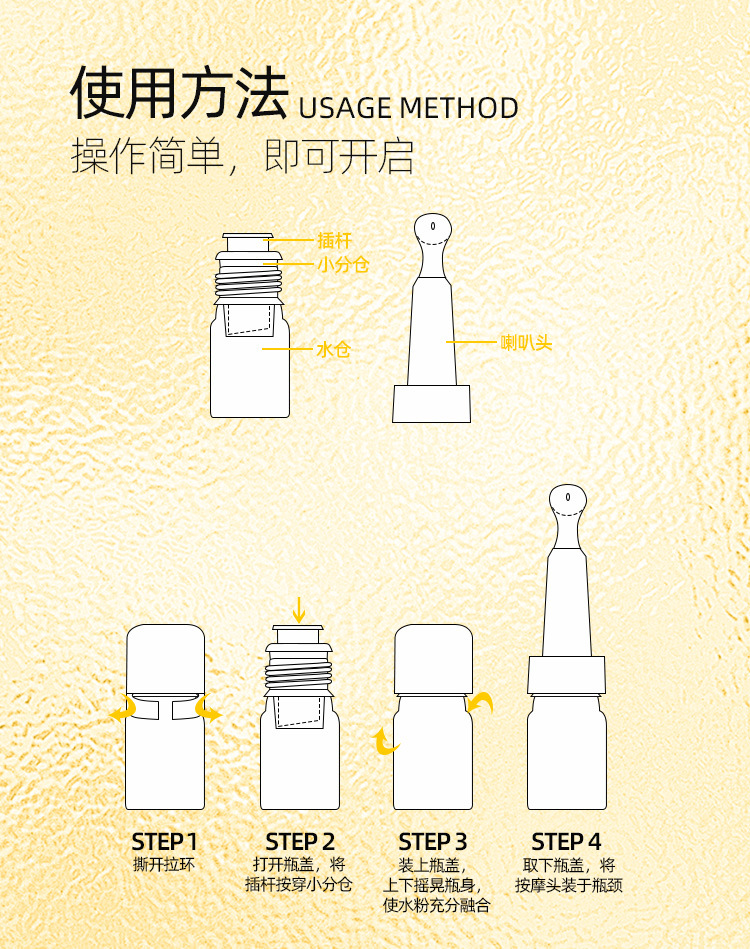 使用方法 USAGE METHOD
操作简单，即可开启

插杆
小分仓
水仓

喇叭头

STEP 1
撕开拉环

STEP 2
打开瓶盖，将插杆按穿小分仓

STEP 3
装上瓶盖，上下摇晃瓶身，使水粉充分融合

STEP 4
取下瓶盖，将按摩头装于瓶颈