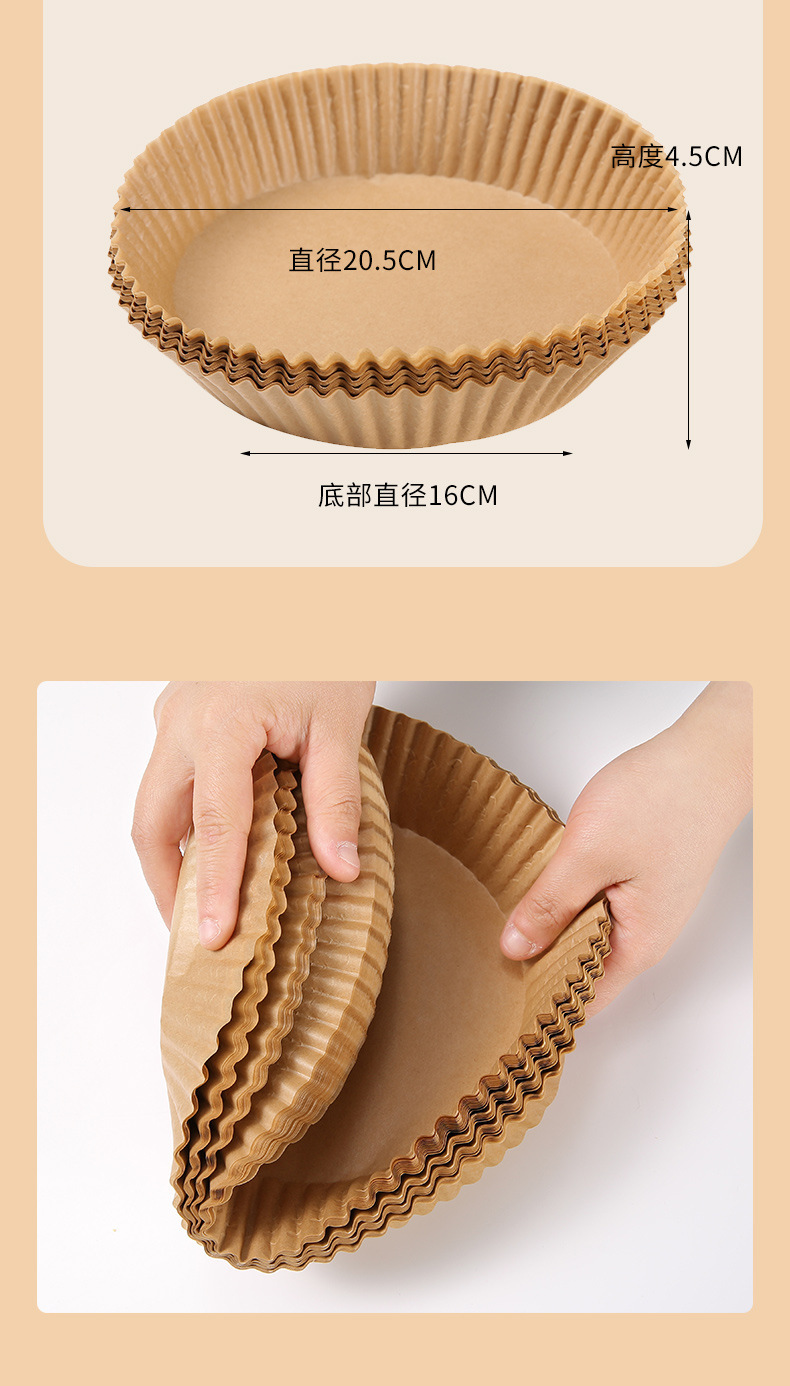 高度4.5CM

直径20.5CM

底部直径16CM