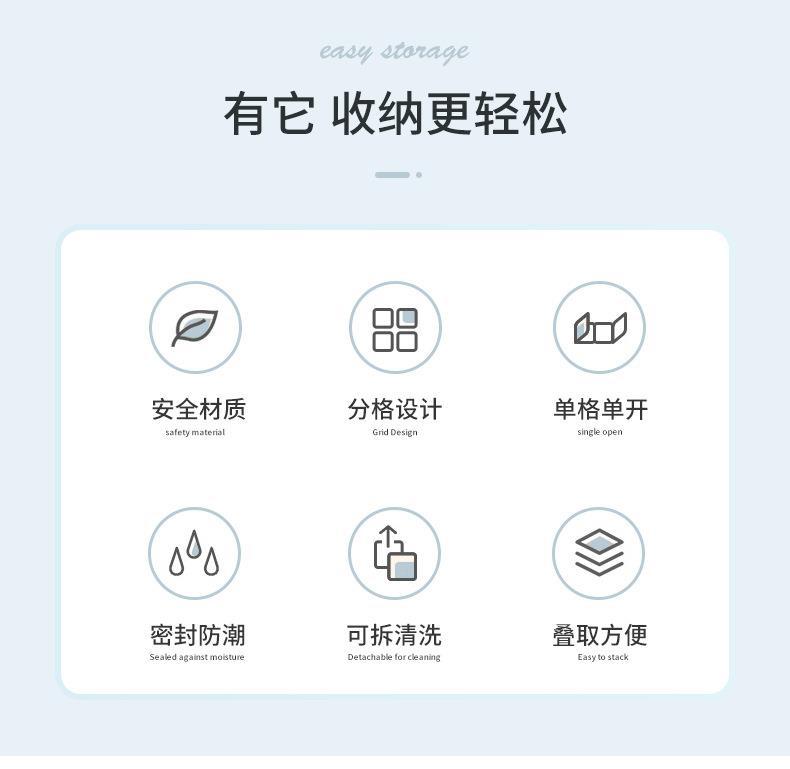 easy storage

有它 收纳更轻松

安全材质
safety material

分格设计
Grid Design

单格单开
single open

密封防潮
Sealed against moisture

可拆清洗
Detachable for cleaning

叠取方便
Easy to stack