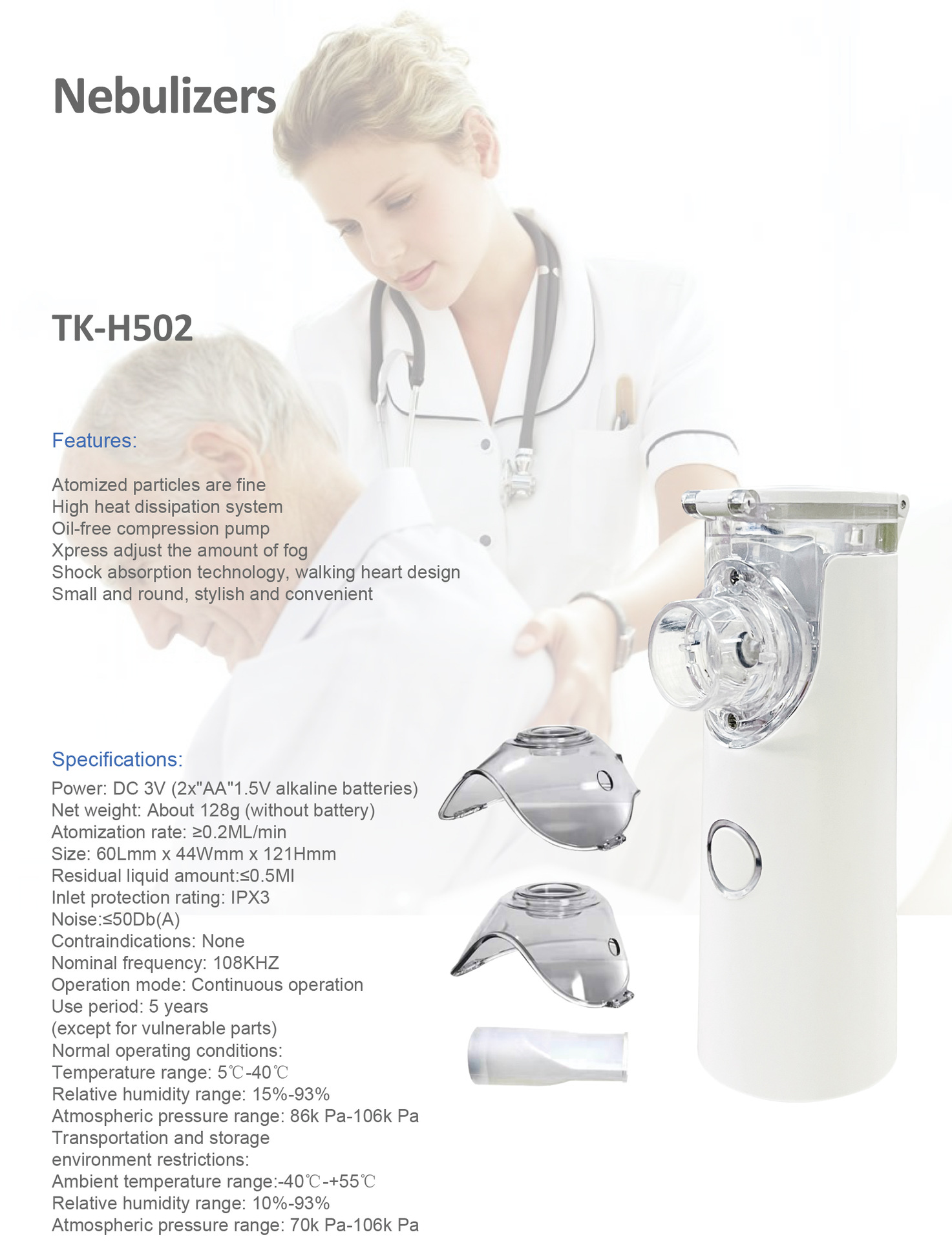 Nebulizers

TK-H502

Features:

Atomized particles are fine
High heat dissipation system
Oil-free compression pump
Xpress adjust the amount of fog
Shock absorption technology, walking heart design
Small and round, stylish and convenient

Specifications:
Power: DC 3V (2x"AA"1.5V alkaline batteries)
Net weight: About 128g (without battery)
Atomization rate: ≥0.2ML/min
Size: 60Lmm x 44Wmm x 121Hmm
Residual liquid amount:≤0.5Ml
Inlet protection rating: IPX3
Noise:≤50Db(A)
Contraindications: None
Nominal frequency: 108KHZ
Operation mode: Continuous operation
Use period: 5 years
(except for vulnerable parts)
Normal operating conditions:
Temperature range: 5℃-40℃
Relative humidity range: 15%-93%
Atmospheric pressure range: 86k Pa-106k Pa
Transportation and storage
environment restrictions:
Ambient temperature range:-40℃-+55℃
Relative humidity range: 10%-93%
Atmospheric pressure range: 70k Pa-106k Pa