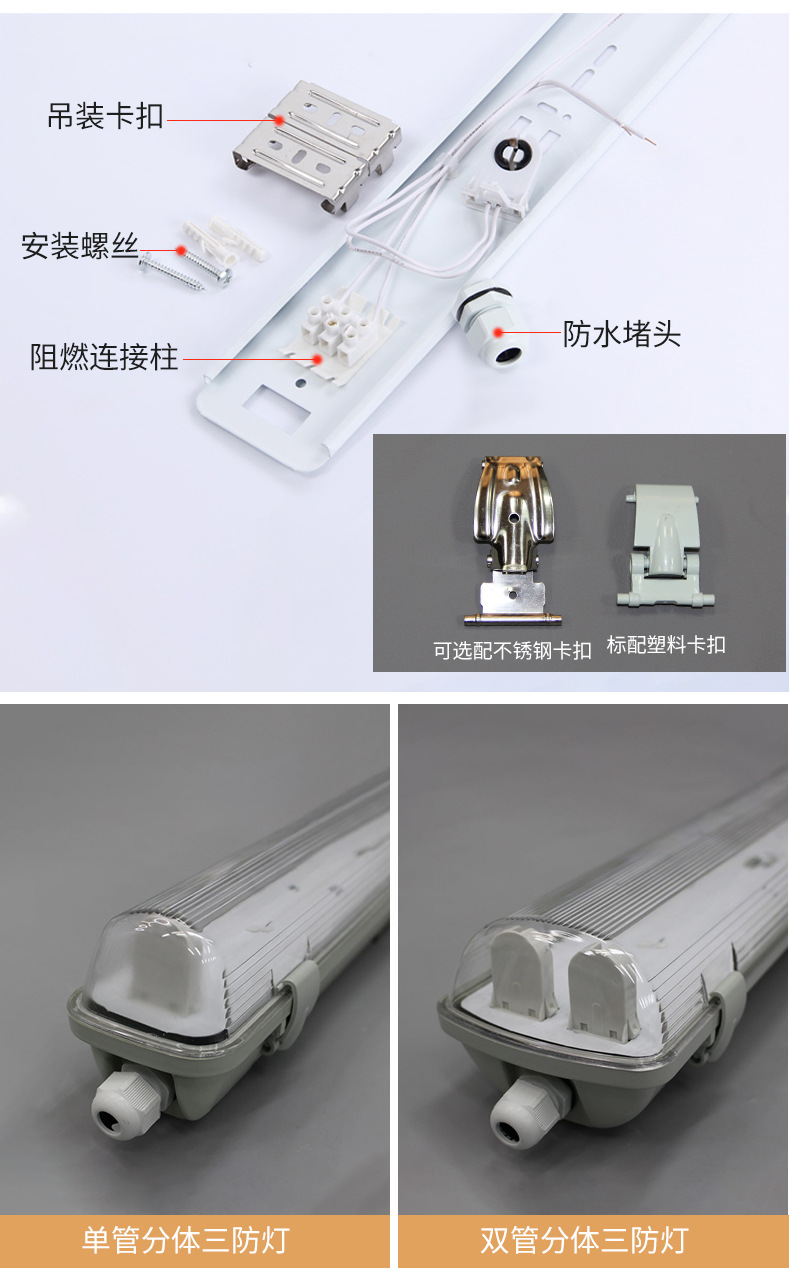 吊装卡扣

安装螺丝

阻燃连接柱

防水堵头

可选配不锈钢卡扣

标配塑料卡扣

单管分体三防灯

双管分体三防灯