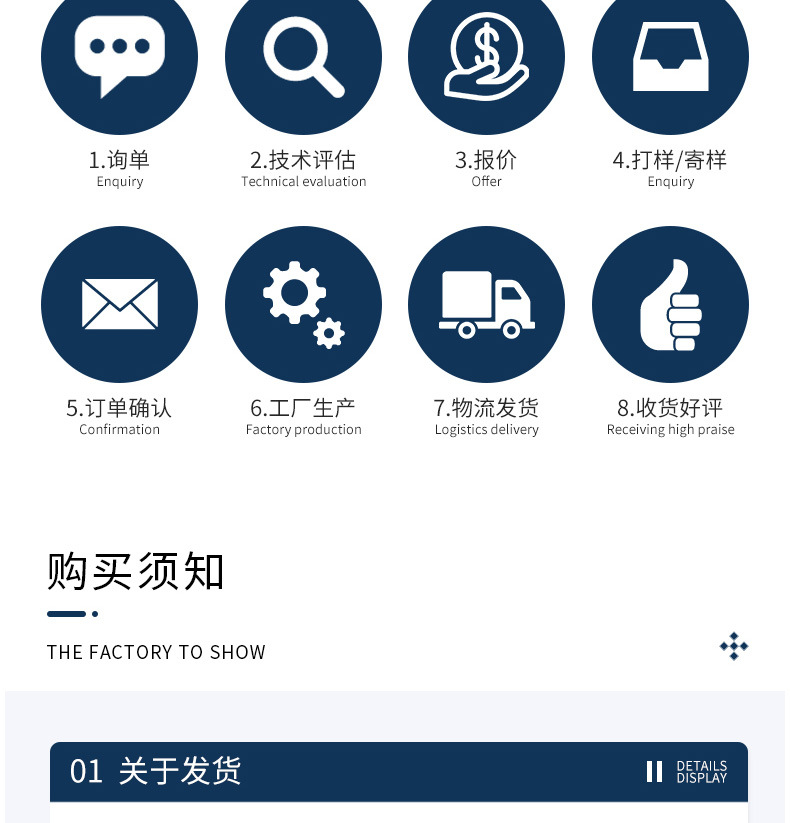 1.询单
Enquiry

2.技术评估
Technical evaluation

3.报价
Offer

4.打样/寄样
Enquiry

5.订单确认
Confirmation

6.工厂生产
Factory production

7.物流发货
Logistics delivery

8.收货好评
Receiving high praise

购买须知

THE FACTORY TO SHOW

01 关于发货

DETAILS
DISPLAY