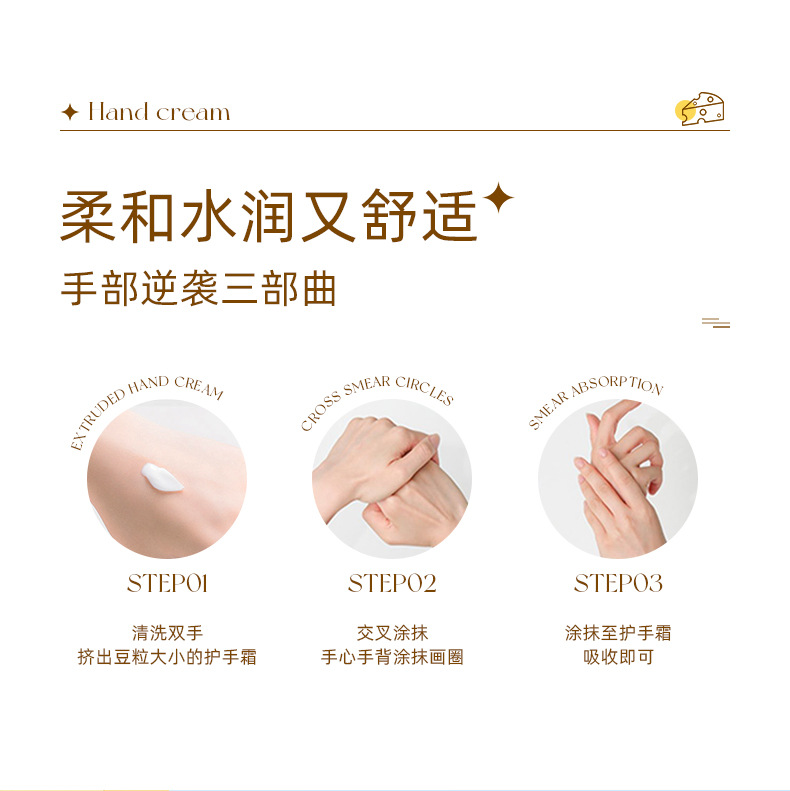 ✦ Hand cream

柔和水润又舒适✦

手部逆袭三部曲

EXTRUDED HAND CREAM

STEP01

清洗双手
挤出豆粒大小的护手霜

CROSS SMEAR CIRCLES

STEP02

交叉涂抹
手心手背涂抹画圈

SMEAR ABSORPTION

STEP03

涂抹至护手霜
吸收即可