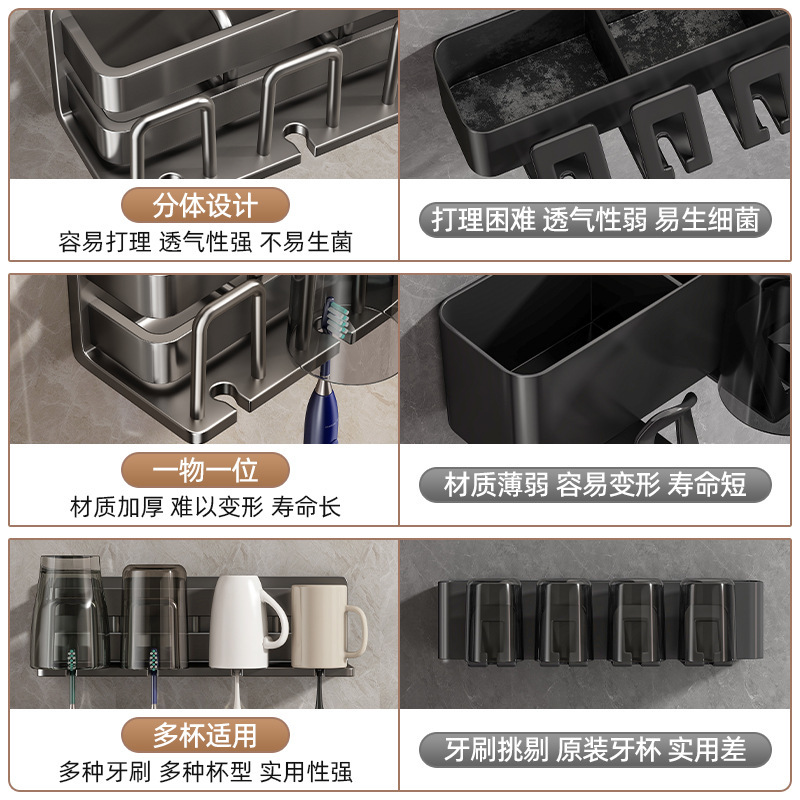 分体设计
容易打理 透气性强 不易生菌

打理困难 透气性弱 易生细菌

一物一位
材质加厚 难以变形 寿命长

材质薄弱 容易变形 寿命短

多杯适用
多种牙刷 多种杯型 实用性强

牙刷挑剔 原装牙杯 实用差