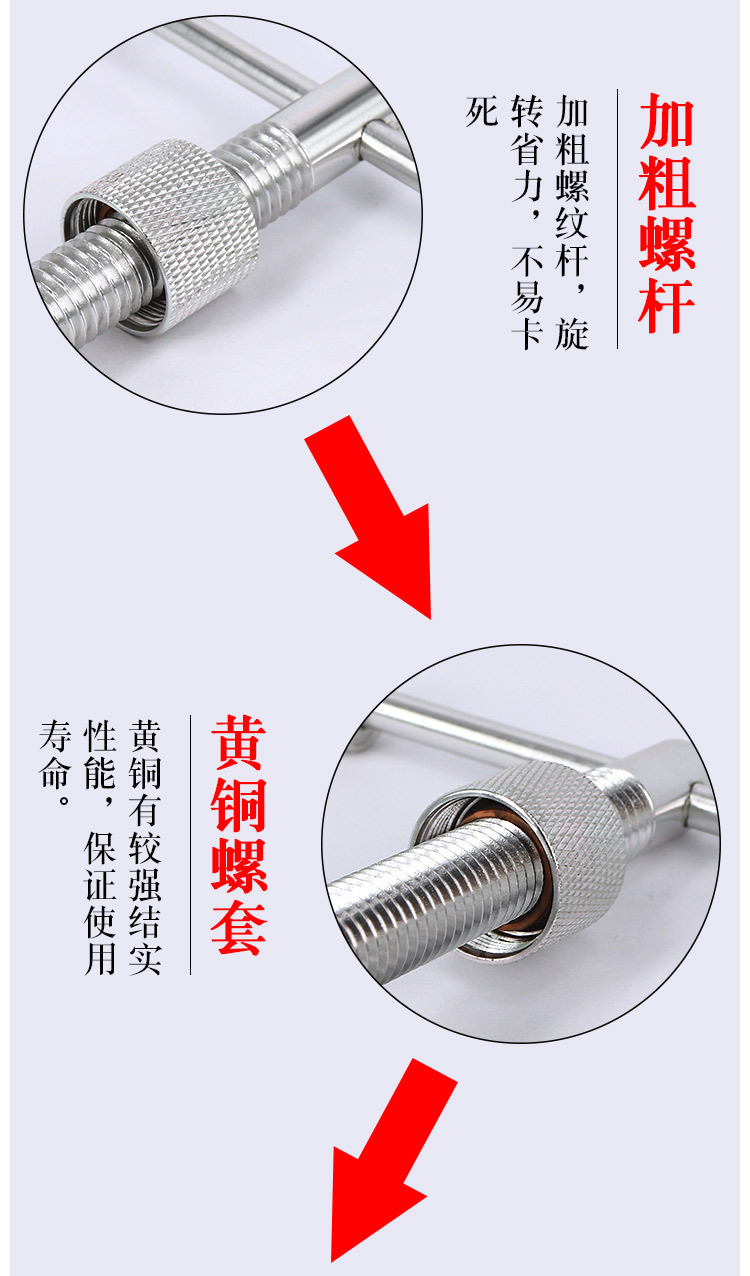 加粗螺杆

加粗螺纹杆，旋转省力，不易卡死

黄铜螺套

黄铜有较强结实性能，保证使用寿命。