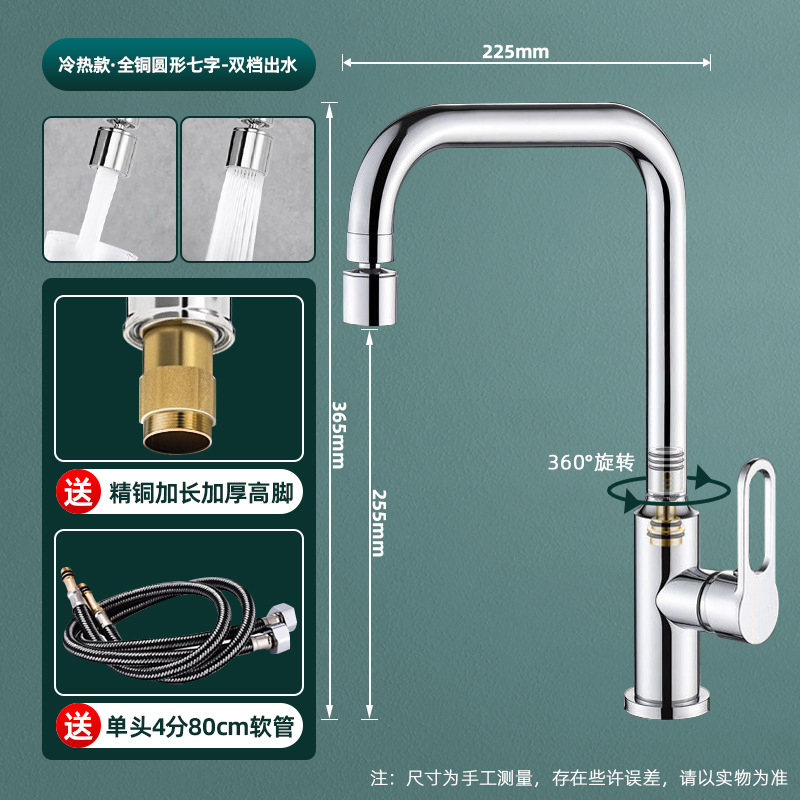 冷热款·全铜圆形七字-双档出水

225mm

365mm

255mm

360°旋转

送 精铜加长加厚高脚

送 单头4分80cm软管

注：尺寸为手工测量，存在些许误差，请以实物为准