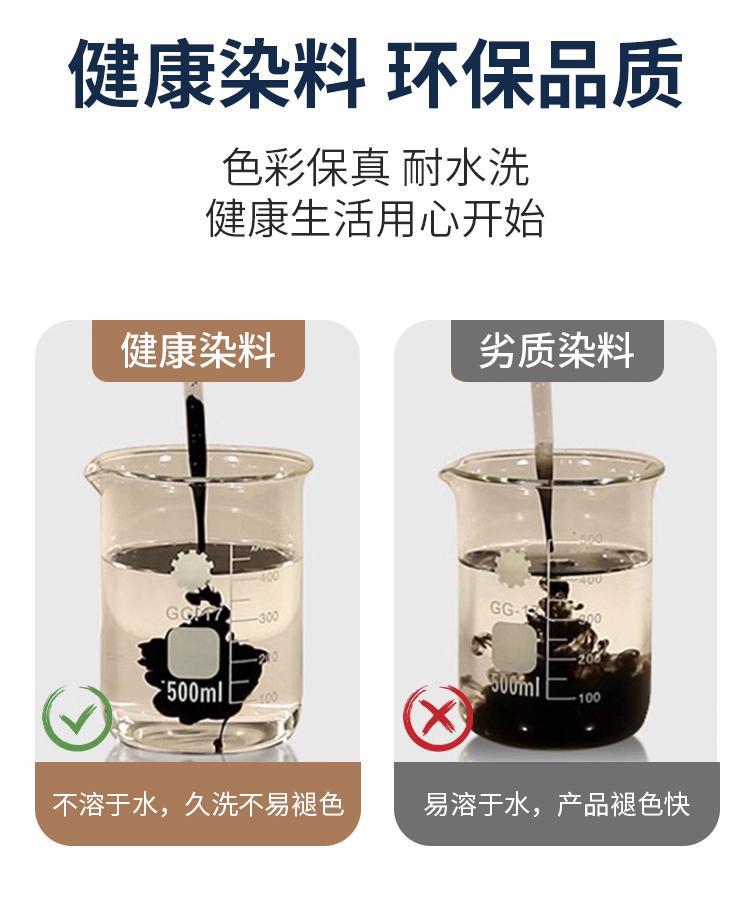 健康染料 环保品质

色彩保真 耐水洗
健康生活用心开始

健康染料

400
GG-17
300
200
500ml
100

不溶于水，久洗不易褪色

劣质染料

500
400
GG-17
300
200
500ml
100

易溶于水，产品褪色快