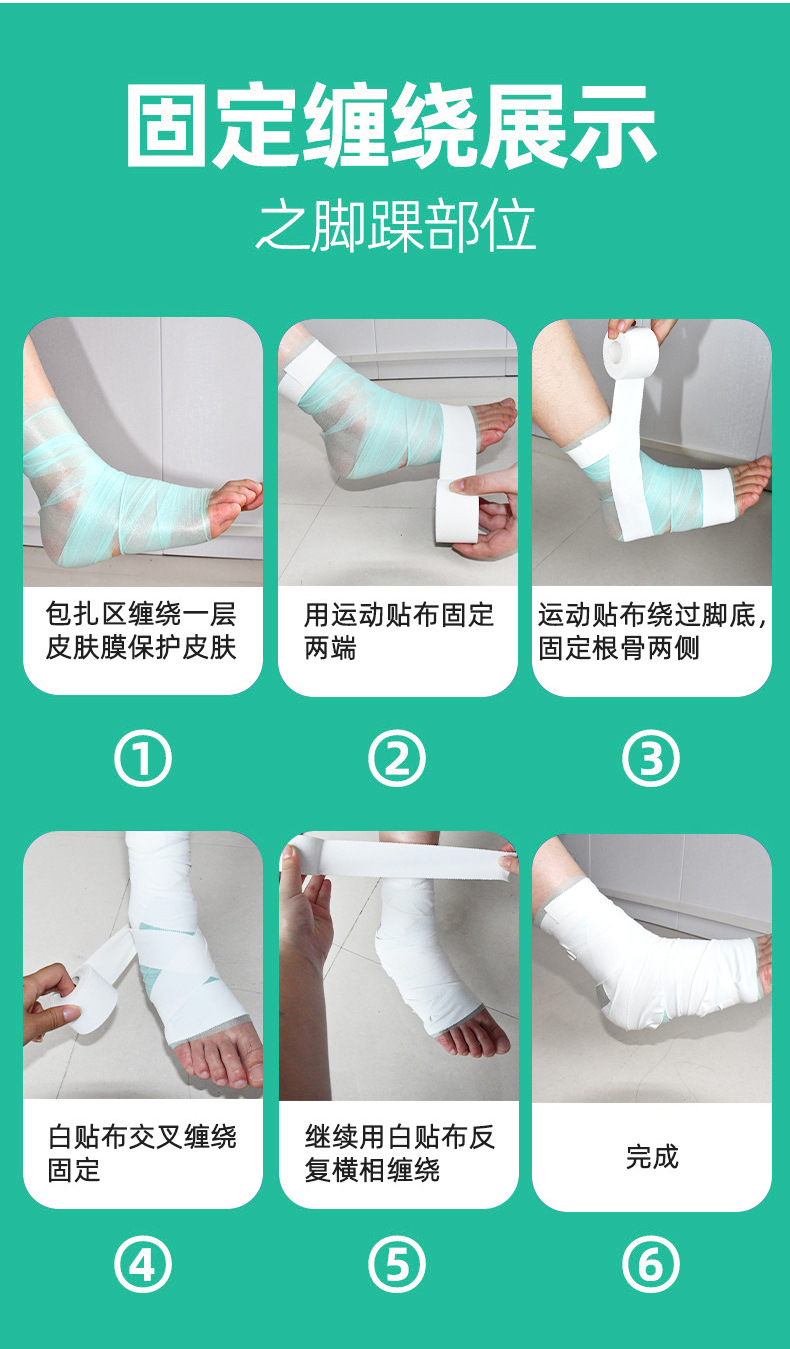 固定缠绕展示

之脚踝部位

包扎区缠绕一层皮肤膜保护皮肤

①

用运动贴布固定两端

②

运动贴布绕过脚底，固定根骨两侧

③

白贴布交叉缠绕固定

④

继续用白贴布反复横相缠绕

⑤

完成

⑥