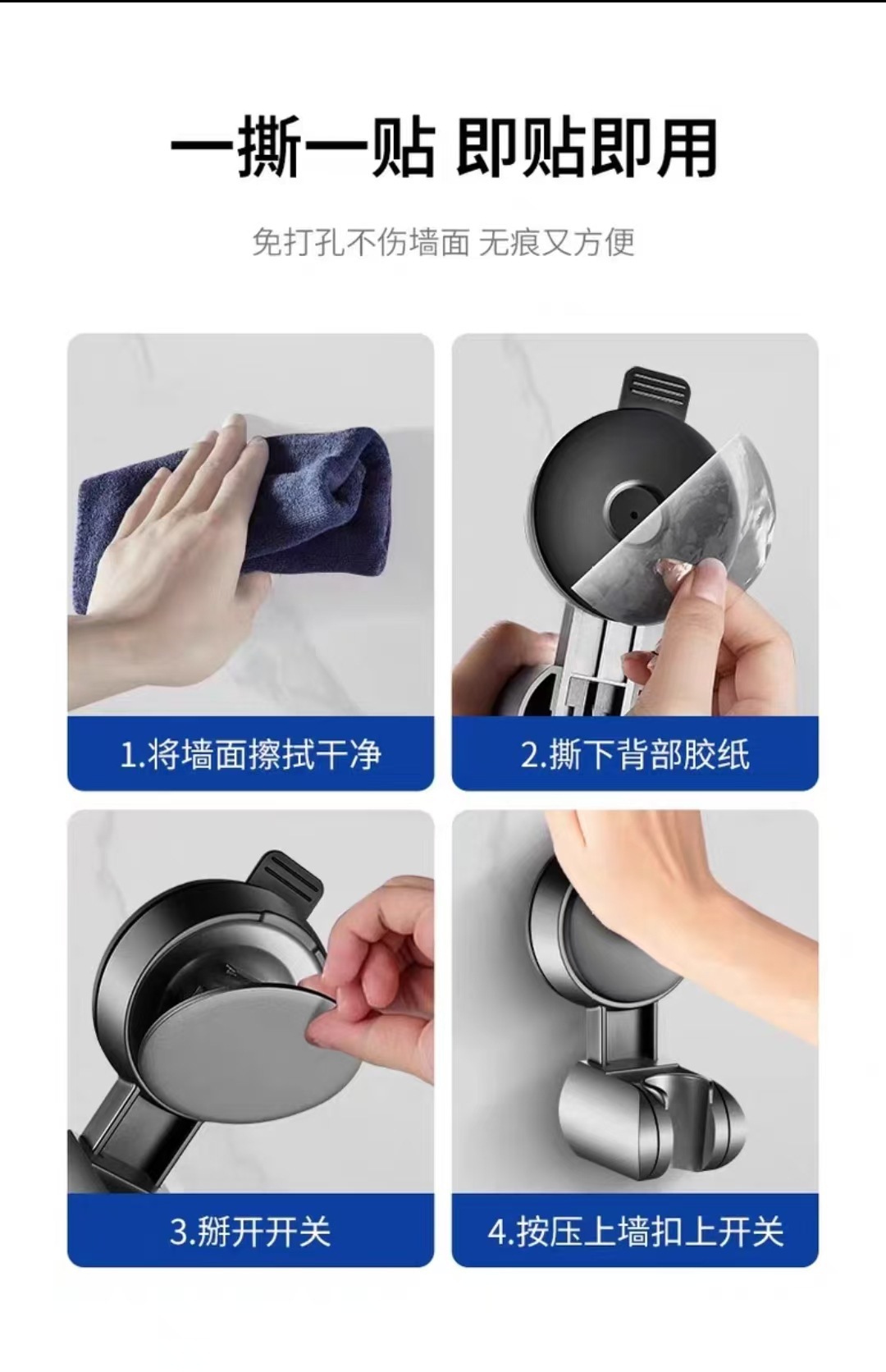 一撕一贴 即贴即用

免打孔不伤墙面 无痕又方便

1.将墙面擦拭干净

2.撕下背部胶纸

3.掰开开关

4.按压上墙扣上开关