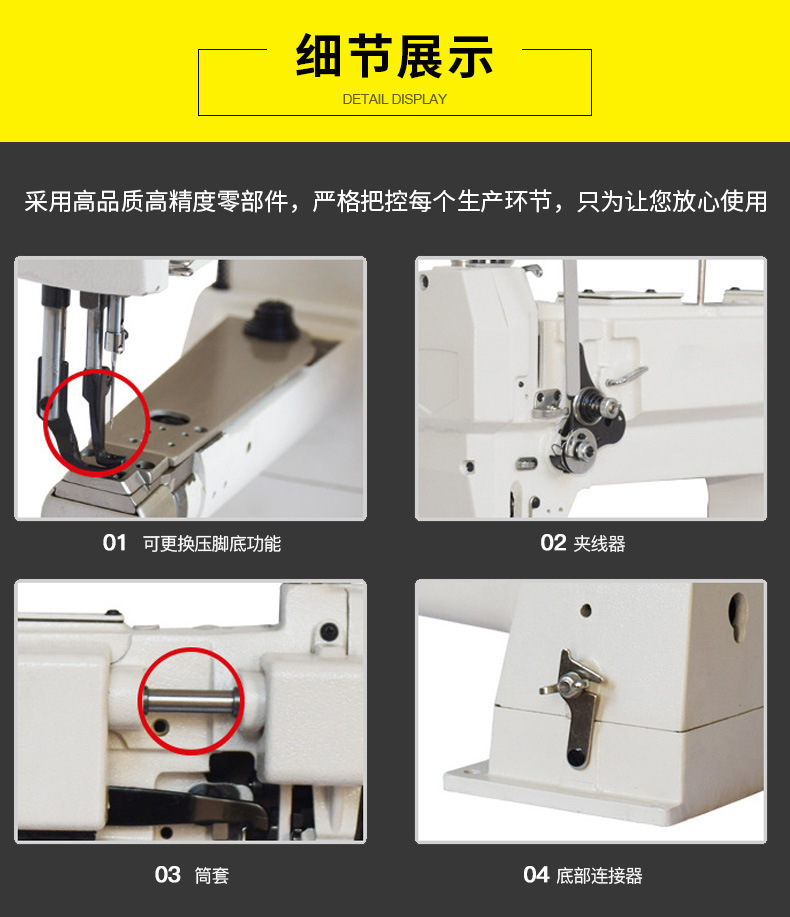 细节展示
DETAIL DISPLAY

采用高品质高精度零部件，严格把控每个生产环节，只为让您放心使用

01 可更换压脚底功能

02 夹线器

03 筒套

04 底部连接器