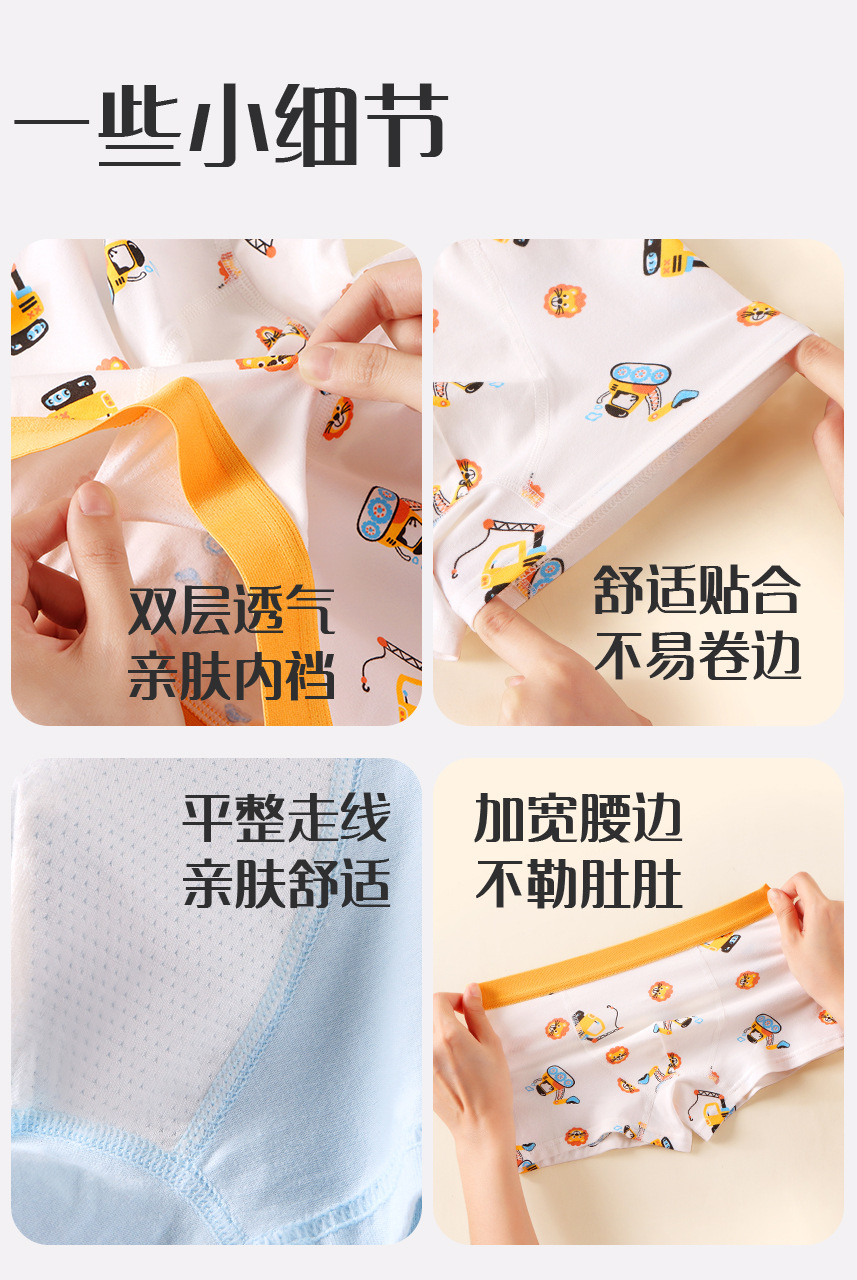 一些小细节

双层透气
亲肤内裆

舒适贴合
不易卷边

平整走线
亲肤舒适

加宽腰边
不勒肚肚