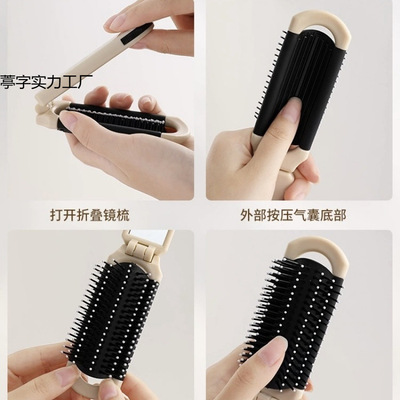 葶字实力工厂

打开折叠镜梳

外部按压气囊底部