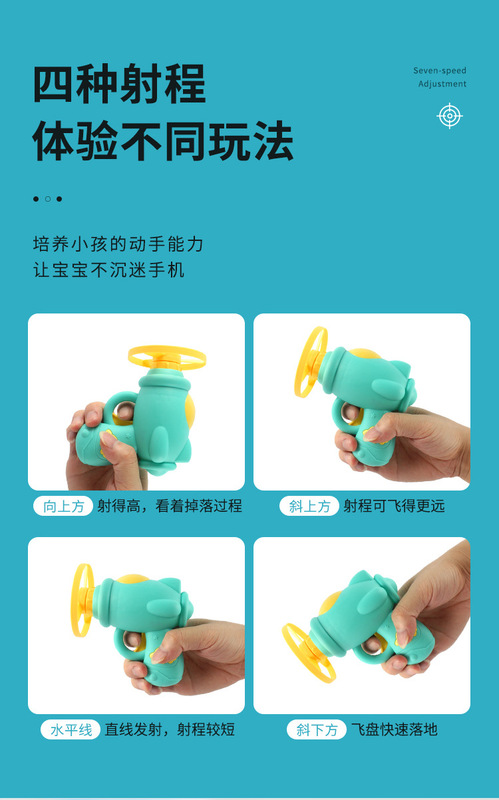 四种射程
体验不同玩法

Seven-speed
Adjustment

培养小孩的动手能力
让宝宝不沉迷手机

向上方 射得高，看着掉落过程

斜上方 射程可飞得更远

水平线 直线发射，射程较短

斜下方 飞盘快速落地