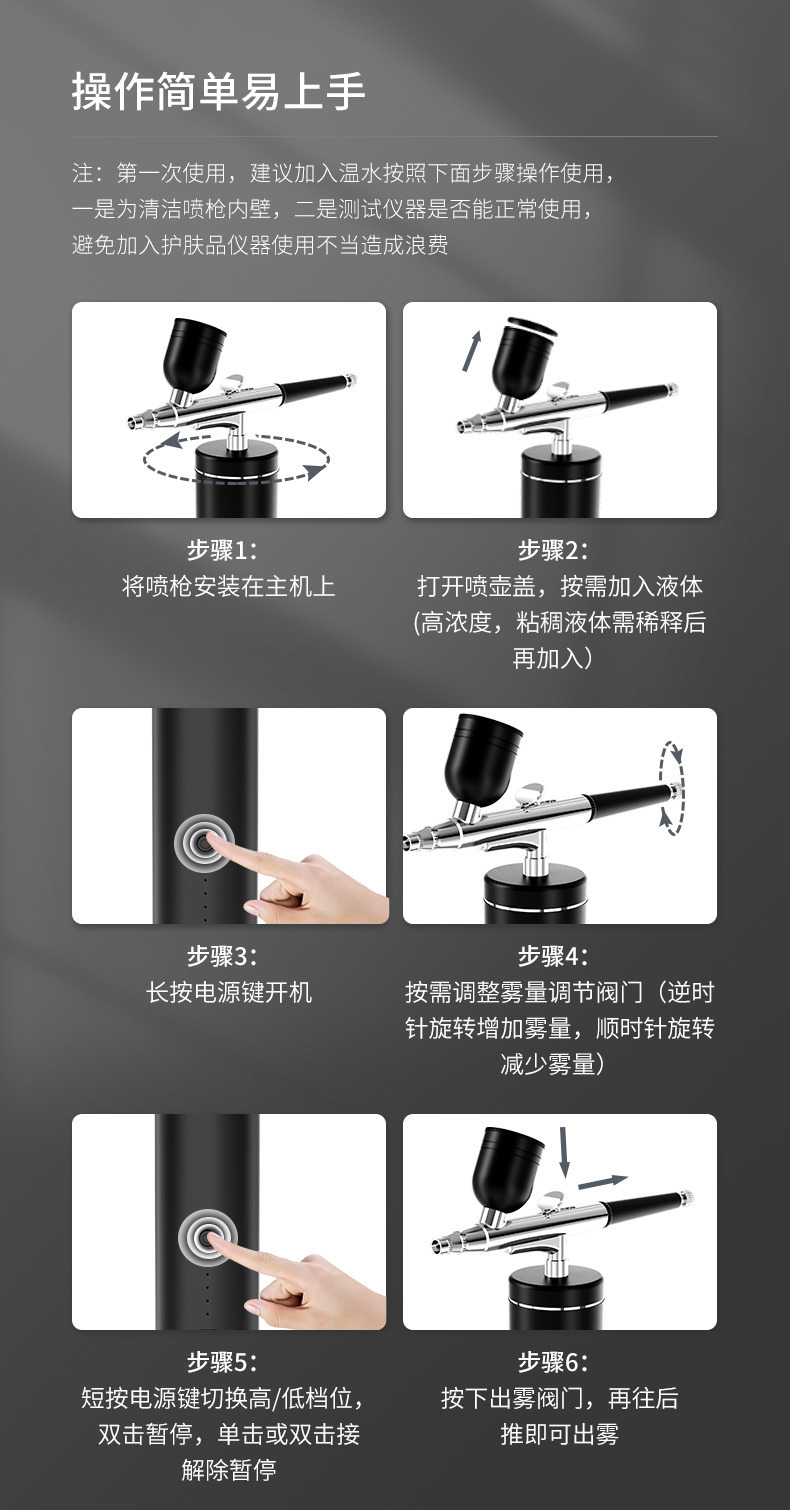 操作简单易上手

注：第一次使用，建议加入温水按照下面步骤操作使用，一是为清洁喷枪内壁，二是测试仪器是否能正常使用，避免加入护肤品仪器使用不当造成浪费

步骤1：
将喷枪安装在主机上

步骤2：
打开喷壶盖，按需加入液体（高浓度，粘稠液体需稀释后再加入）

步骤3：
长按电源键开机

步骤4：
按需调整雾量调节阀门（逆时针旋转增加雾量，顺时针旋转减少雾量）

步骤5：
短按电源键切换高/低档位，双击暂停，单击或双击接解除暂停

步骤6：
按下出雾阀门，再往后推即可出雾