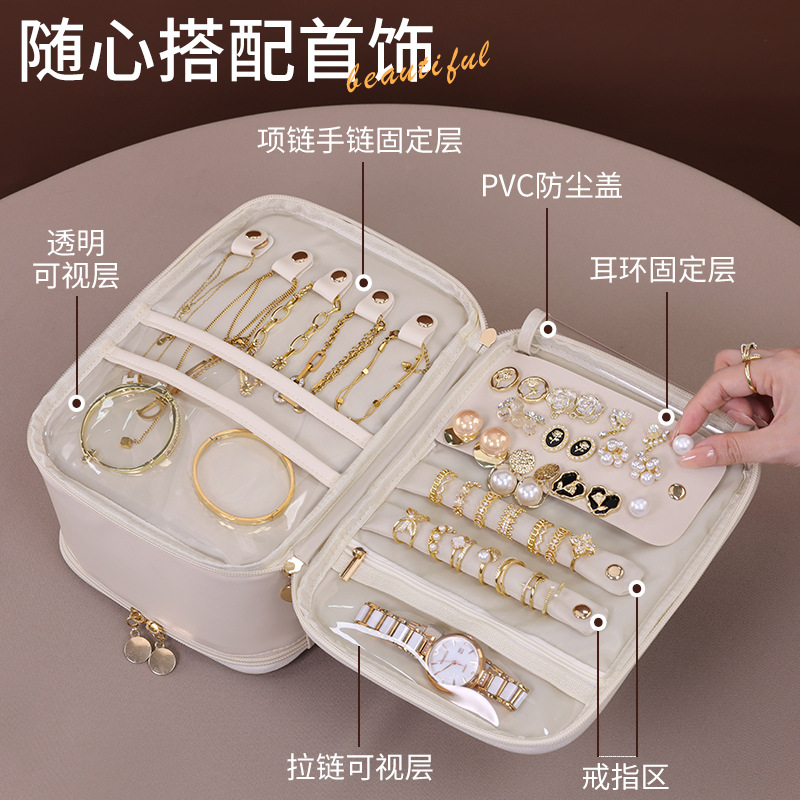 随心搭配首饰 beautiful

项链手链固定层

PVC防尘盖

透明可视层

耳环固定层

拉链可视层

戒指区