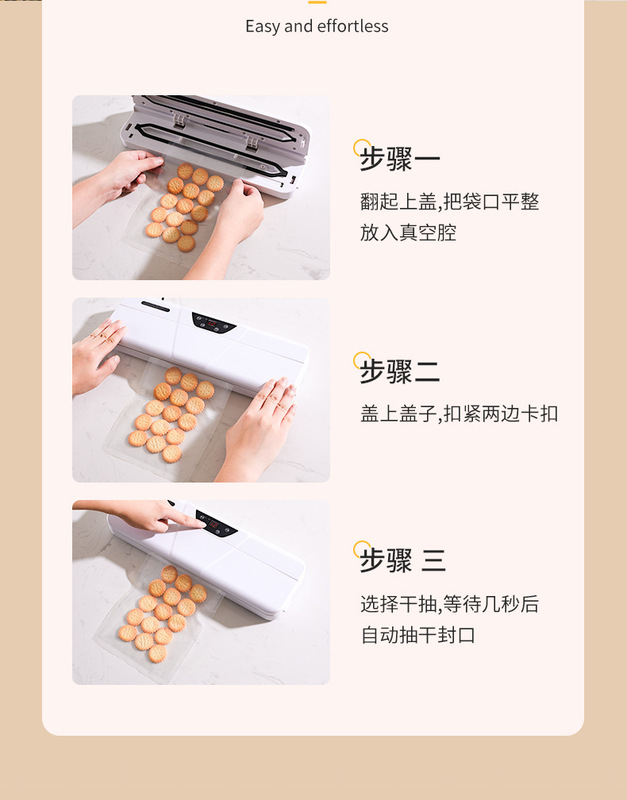 Easy and effortless

步骤一

翻起上盖,把袋口平整放入真空腔

步骤二

盖上盖子,扣紧两边卡扣

步骤 三

选择干抽,等待几秒后自动抽干封口