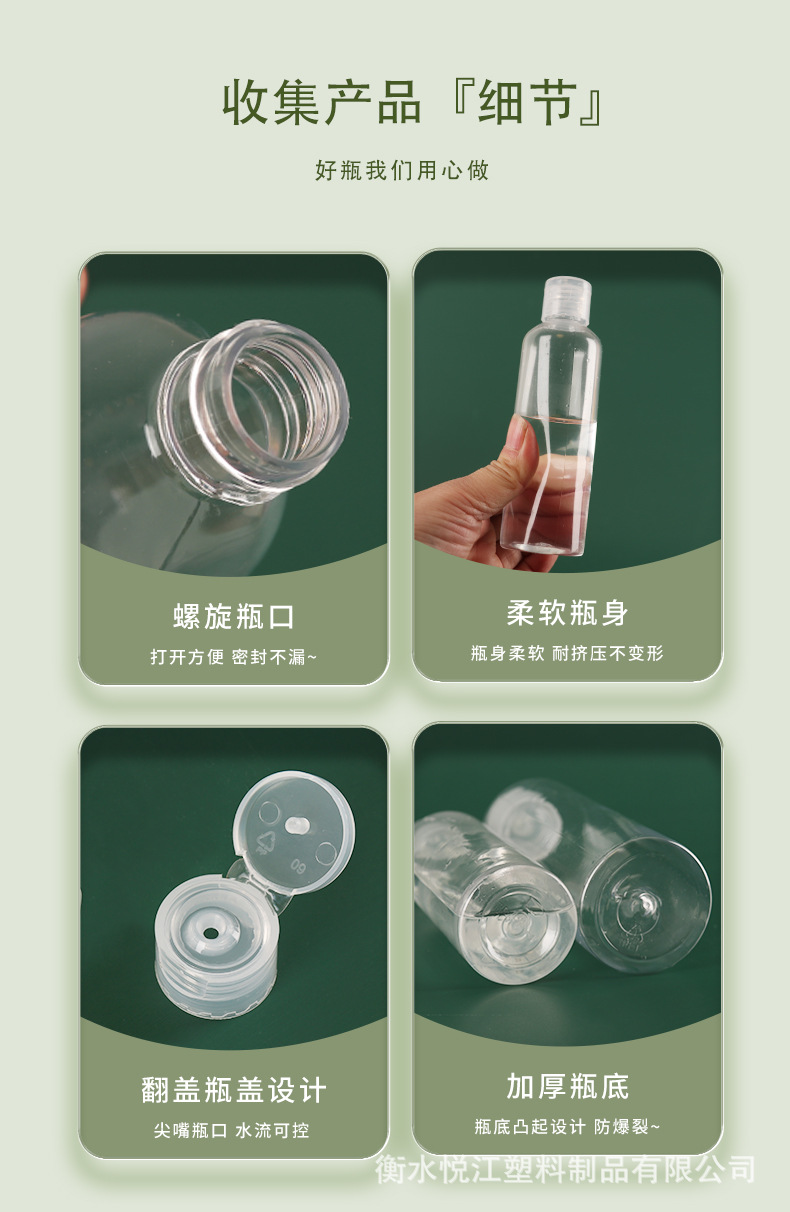 收集产品『细节』

好瓶我们用心做

螺旋瓶口

打开方便 密封不漏~

柔软瓶身

瓶身柔软 耐挤压不变形

翻盖瓶盖设计

尖嘴瓶口 水流可控

加厚瓶底

瓶底凸起设计 防爆裂~

衡水悦江塑料制品有限公司