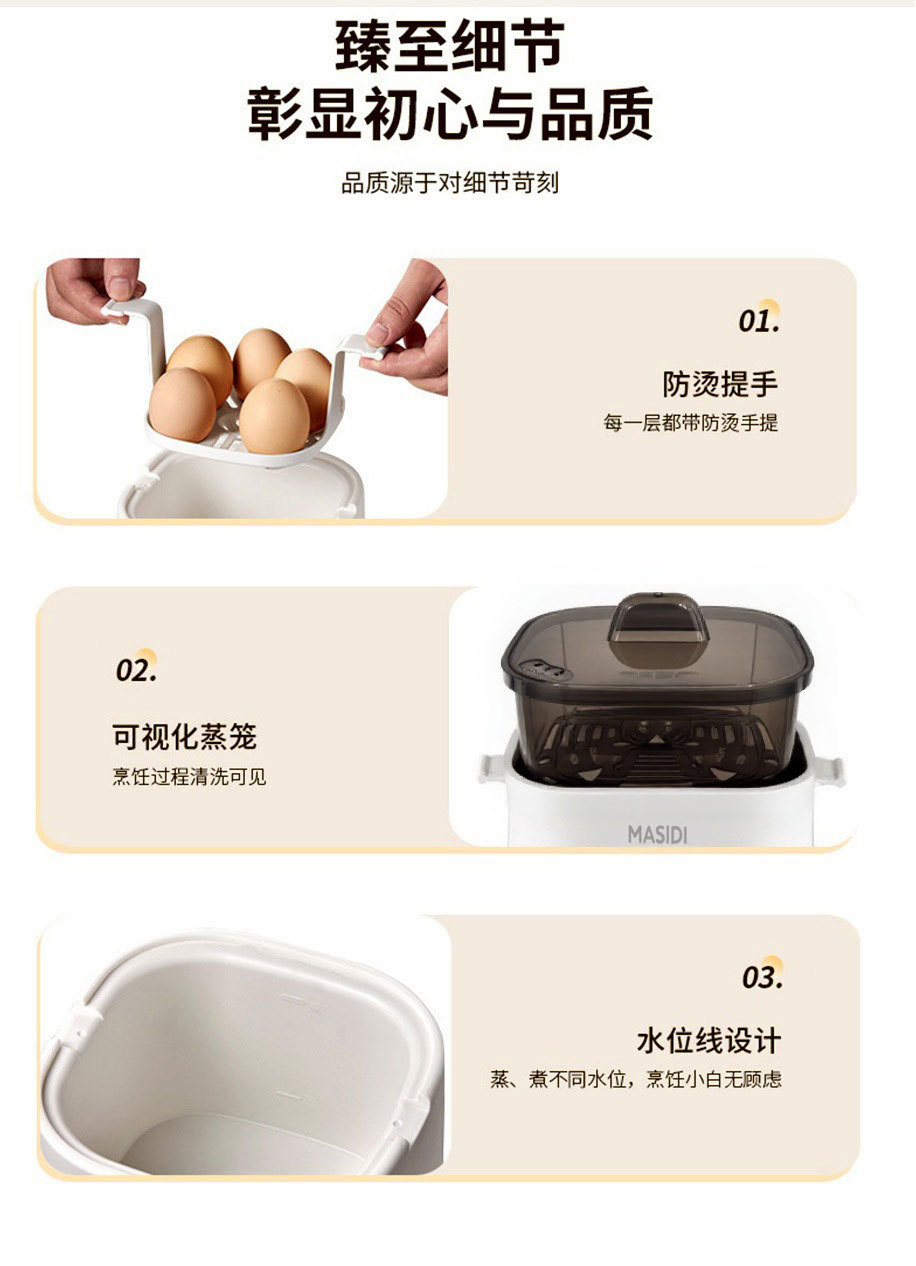 臻至细节
彰显初心与品质

品质源于对细节苛刻

01.

防烫提手

每一层都带防烫手提

02.

可视化蒸笼

烹饪过程清洗可见

MASIDI

03.

水位线设计

蒸、煮不同水位，烹饪小白无顾虑