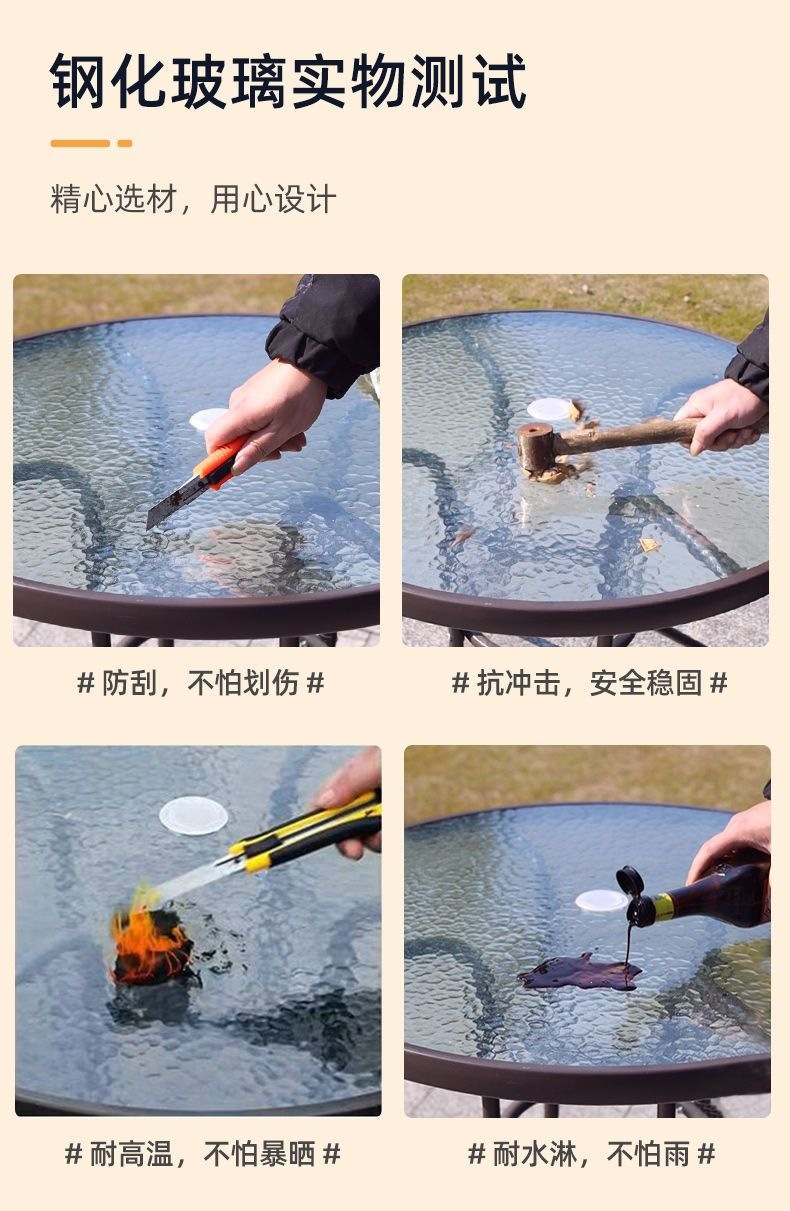 钢化玻璃实物测试

精心选材，用心设计

# 防刮，不怕划伤 #

# 抗冲击，安全稳固 #

# 耐高温，不怕暴晒 #

# 耐水淋，不怕雨 #