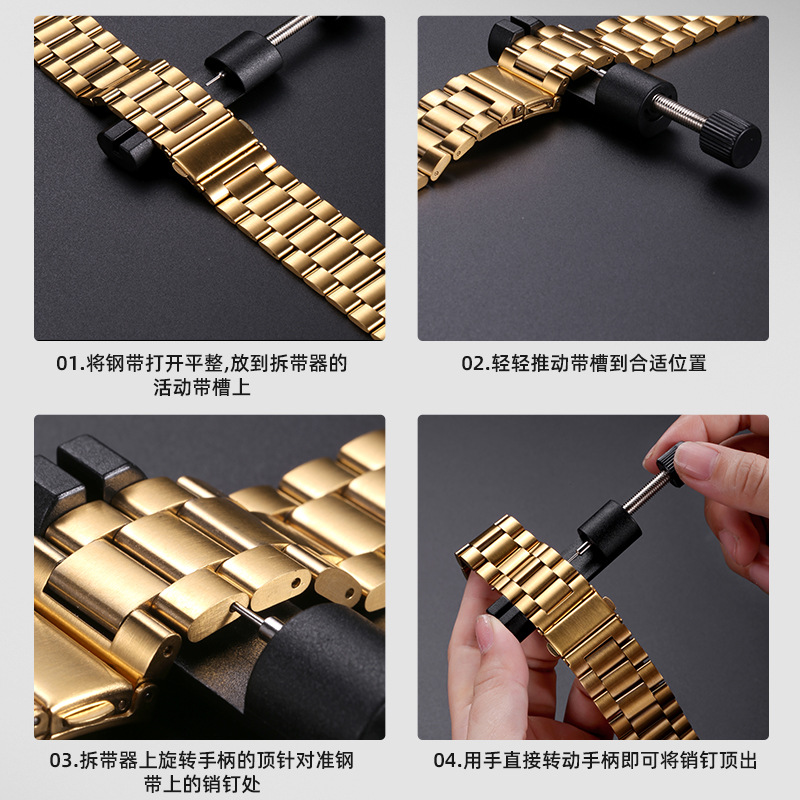 01.将钢带打开平整,放到拆带器的活动带槽上

02.轻轻推动带槽到合适位置

03.拆带器上旋转手柄的顶针对准钢带上的销钉处

04.用手直接转动手柄即可将销钉顶出