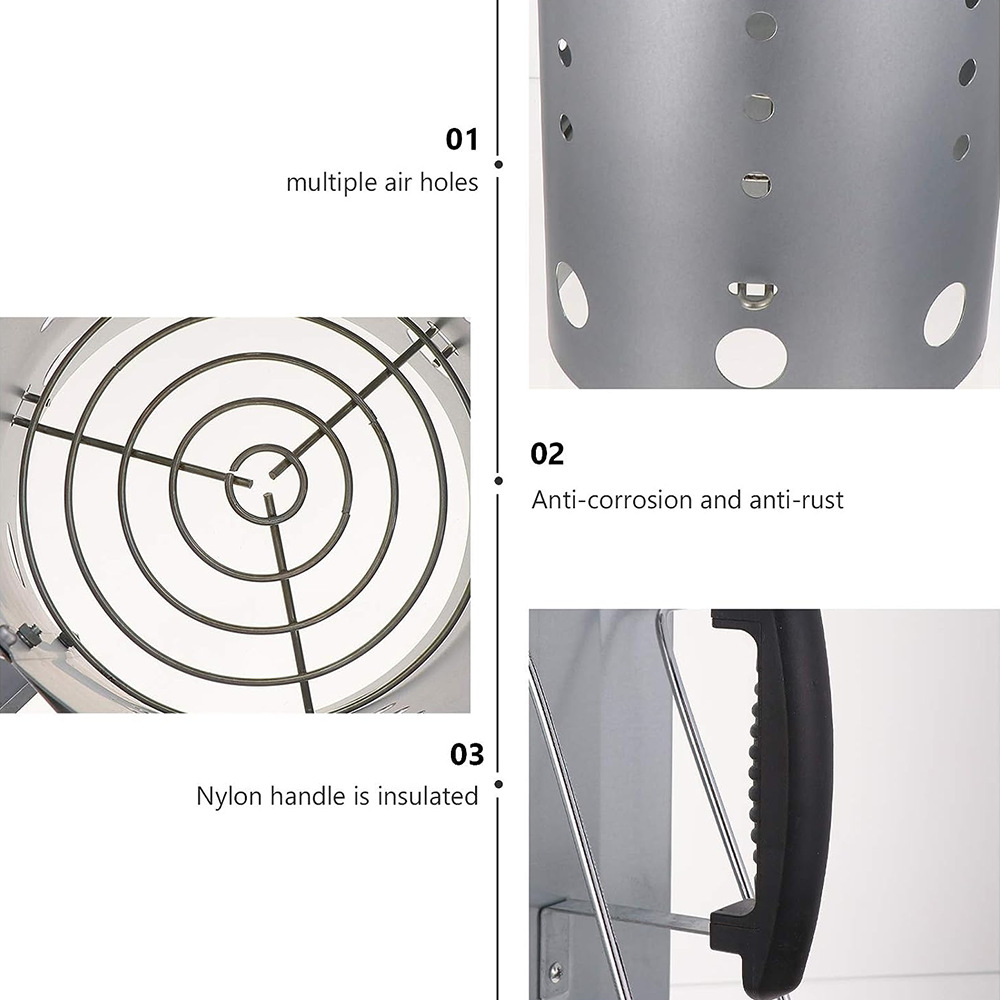 01
multiple air holes

02
Anti-corrosion and anti-rust

03
Nylon handle is insulated