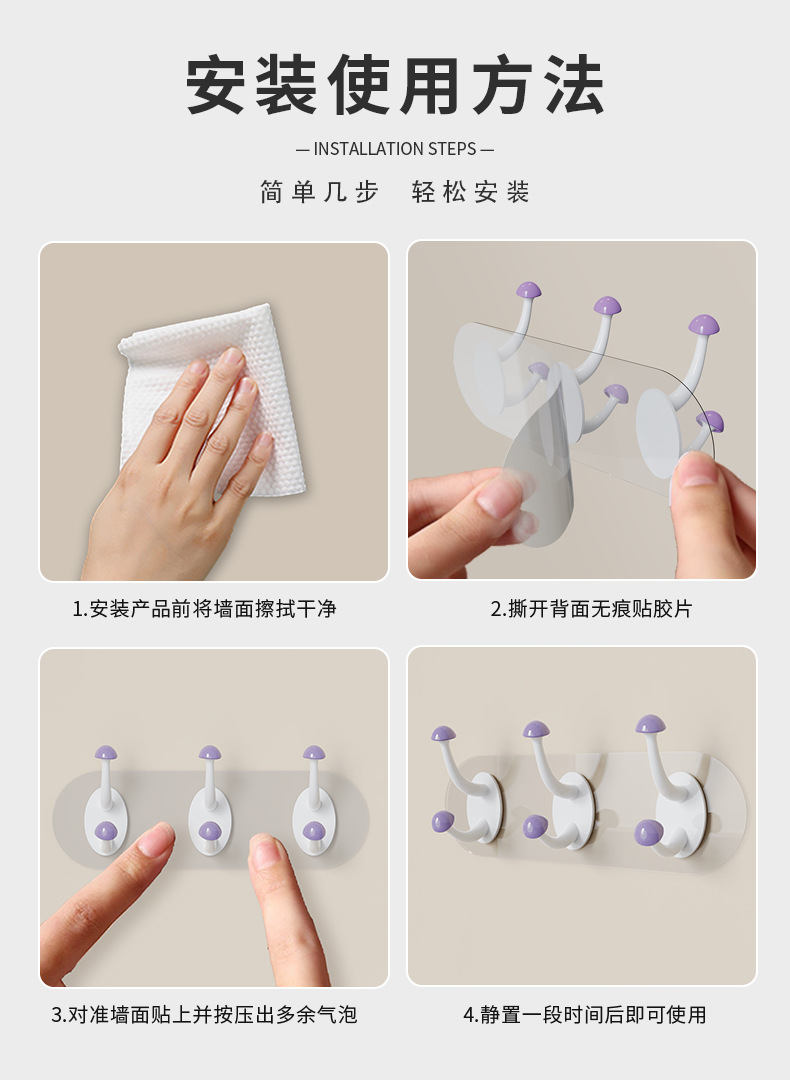 安装使用方法

— INSTALLATION STEPS —

简单几步　轻松安装

1.安装产品前将墙面擦拭干净

2.撕开背面无痕贴胶片

3.对准墙面贴上并按压出多余气泡

4.静置一段时间后即可使用