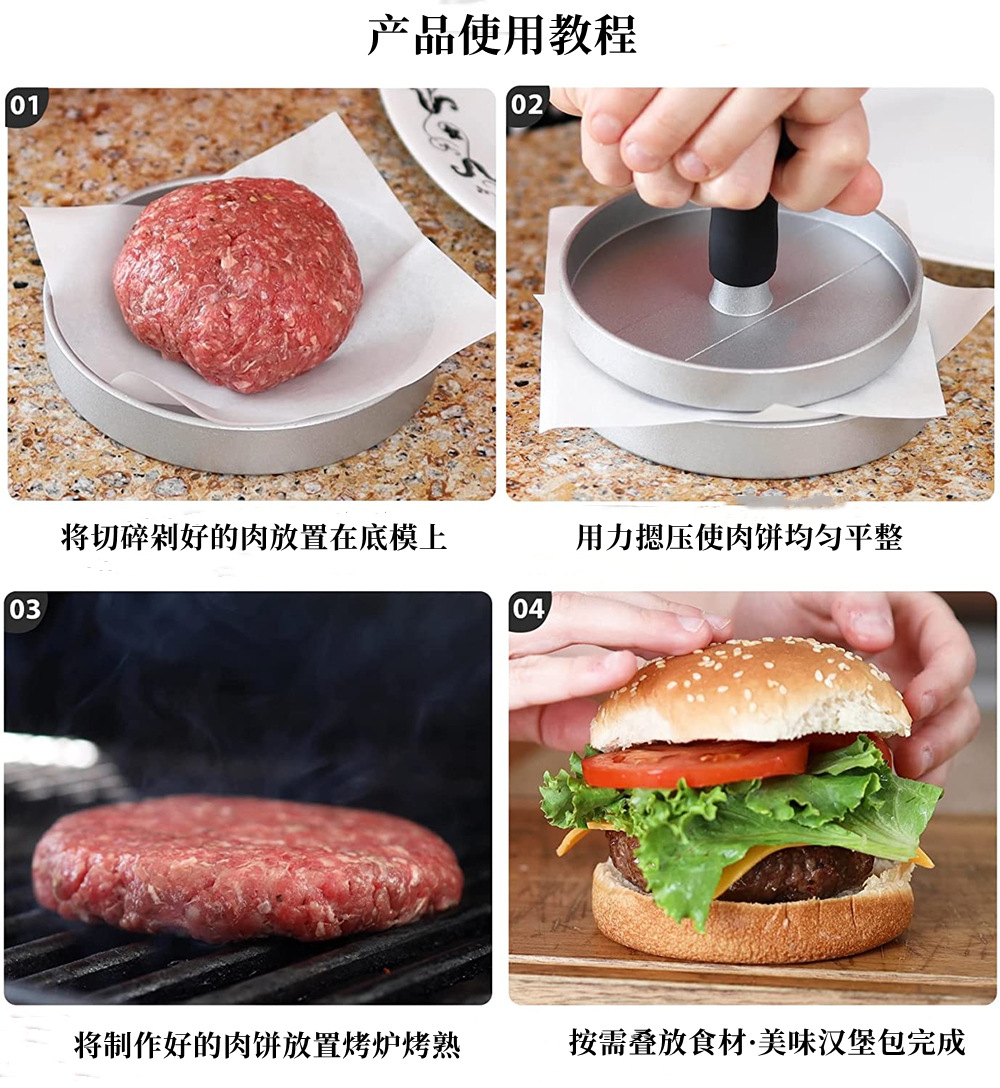 产品使用教程

01

将切碎剁好的肉放置在底模上

02

用力摁压使肉饼均匀平整

03

将制作好的肉饼放置烤炉烤熟

04

按需叠放食材·美味汉堡包完成