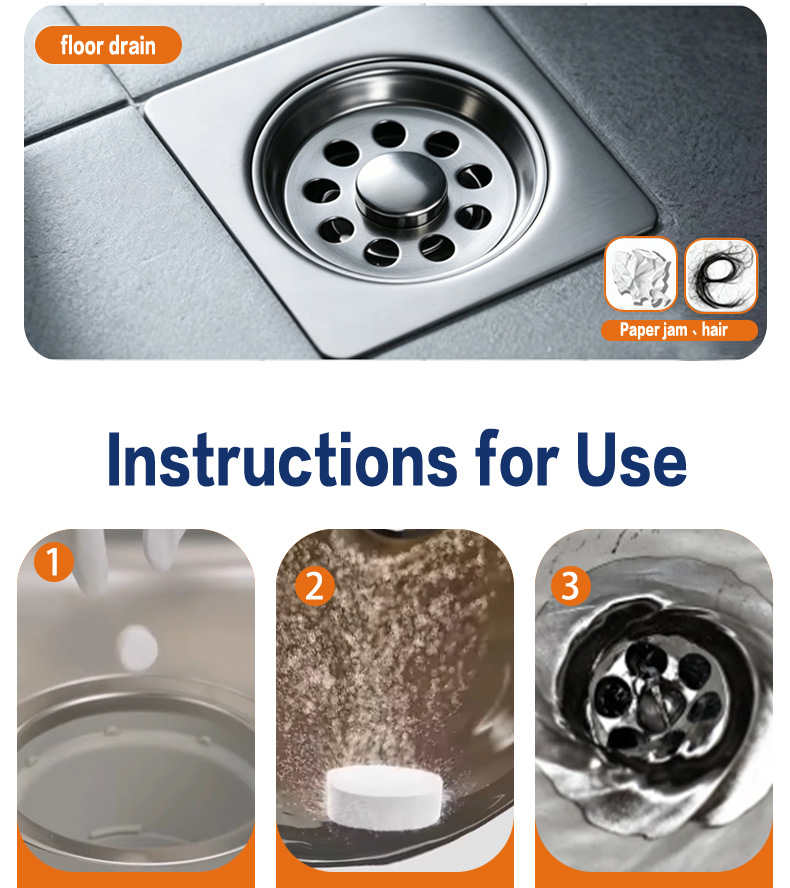 floor drain

Paper jam 、hair

Instructions for Use

1

2

3