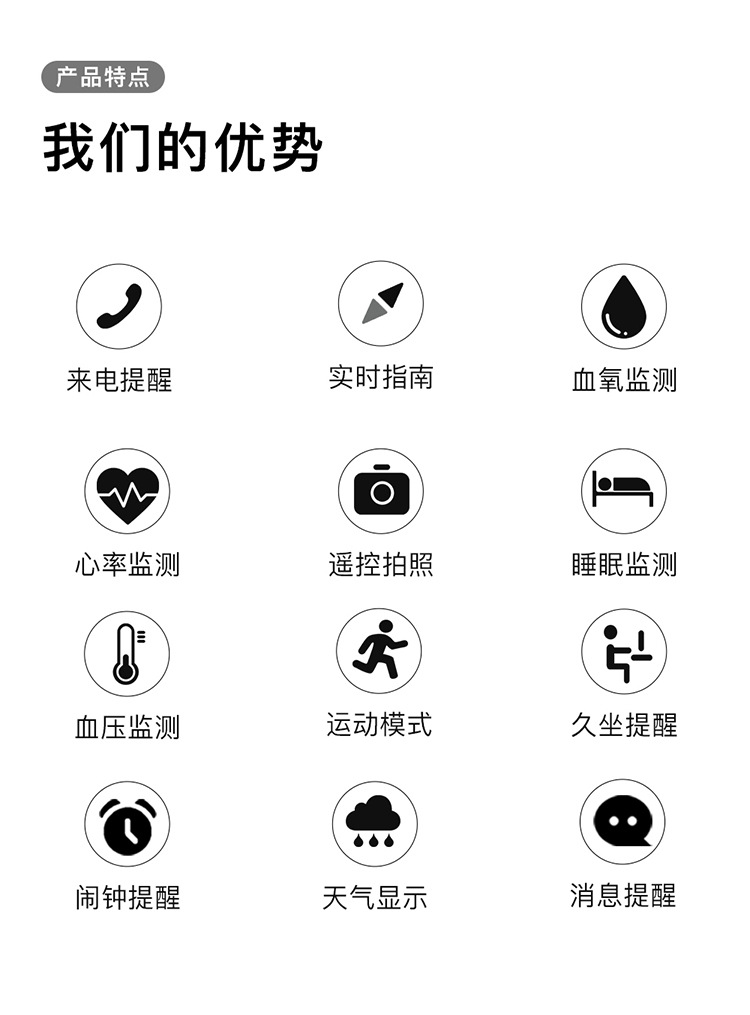 产品特点

我们的优势

来电提醒

实时指南

血氧监测

心率监测

遥控拍照

睡眠监测

血压监测

运动模式

久坐提醒

闹钟提醒

天气显示

消息提醒