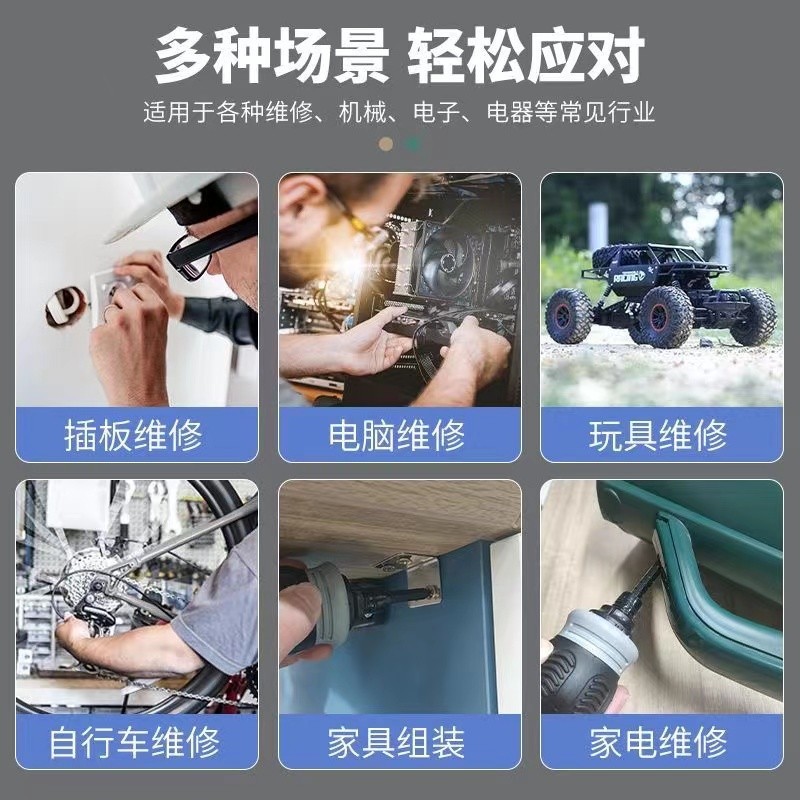 多种场景 轻松应对

适用于各种维修、机械、电子、电器等常见行业

RACING

插板维修

电脑维修

玩具维修

自行车维修

家具组装

家电维修