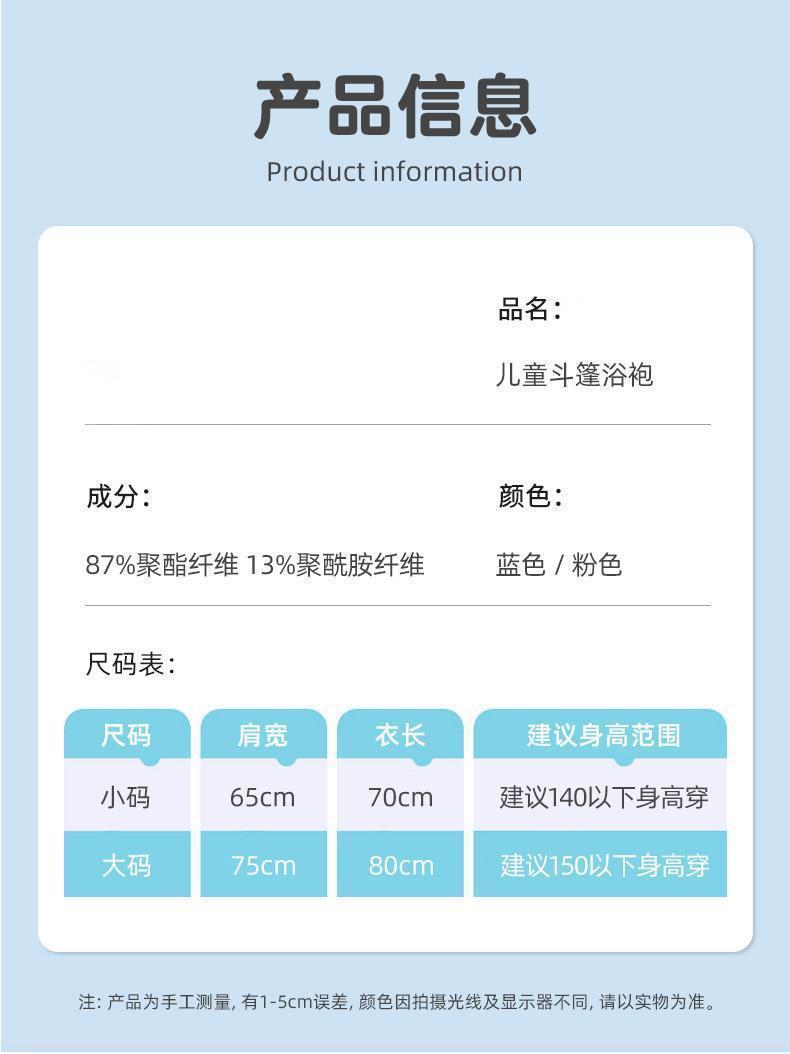 产品信息

Product information

品名：

儿童斗篷浴袍

成分：

87%聚酯纤维 13%聚酰胺纤维

颜色：

蓝色 / 粉色

尺码表：

| 尺码 | 肩宽 | 衣长 | 建议身高范围 |
|---|---|---|---|
| 小码 | 65cm | 70cm | 建议140以下身高穿 |
| 大码 | 75cm | 80cm | 建议150以下身高穿 |

注：产品为手工测量，有1-5cm误差，颜色因拍摄光线及显示器不同，请以实物为准。