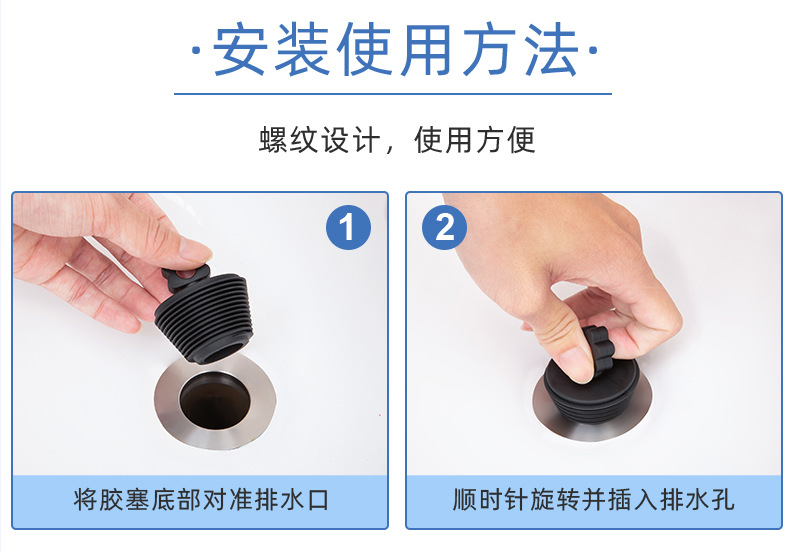 ·安装使用方法·

螺纹设计，使用方便

1

将胶塞底部对准排水口

2

顺时针旋转并插入排水孔