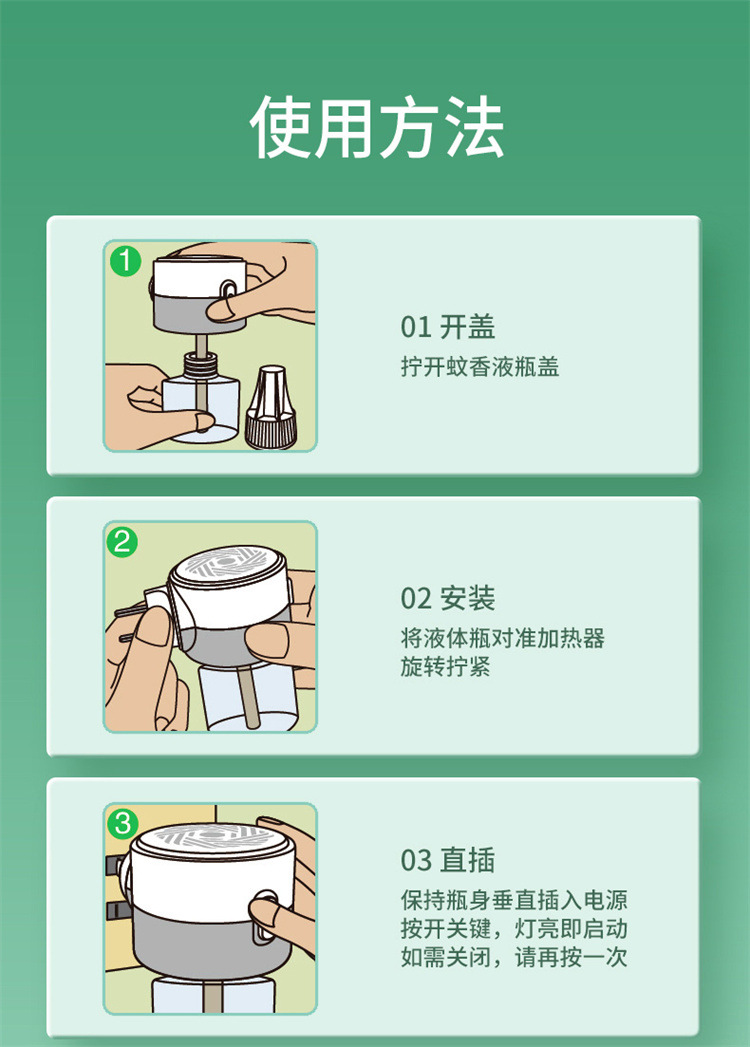 使用方法

1

01 开盖

拧开蚊香液瓶盖

2

02 安装

将液体瓶对准加热器
旋转拧紧

3

03 直插

保持瓶身垂直插入电源
按开关键，灯亮即启动
如需关闭，请再按一次